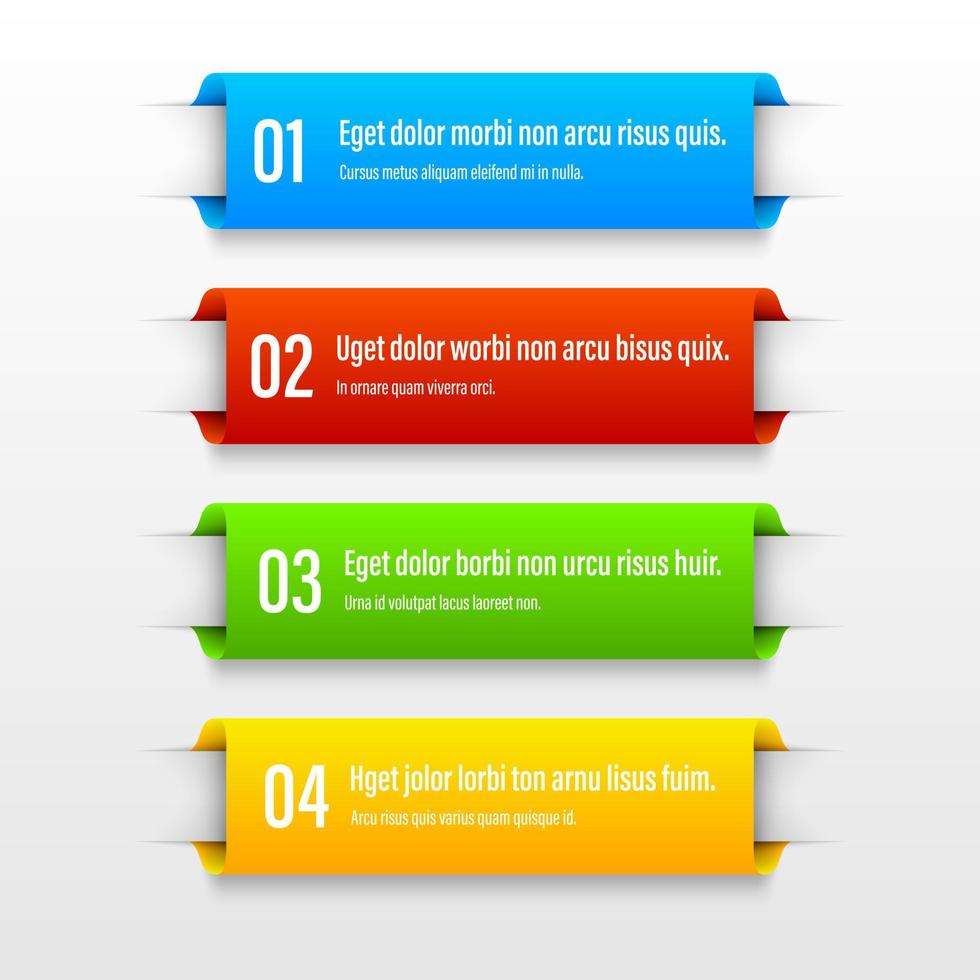 01
Eget dolor morbi non arcu risus quis.
Cursus metus aliquam eleifend mi in nulla.

02
Uget dolor worbi non arcu bisus quix.
In ornare quam viverra orci.

03
Eget dolor borbi non urcu risus huir.
Urna id volutpat lacus laoreet non.

04
Hget jolor lorbi ton arnu lisus fuim.
Arcu risus quis varius quam quisque id.