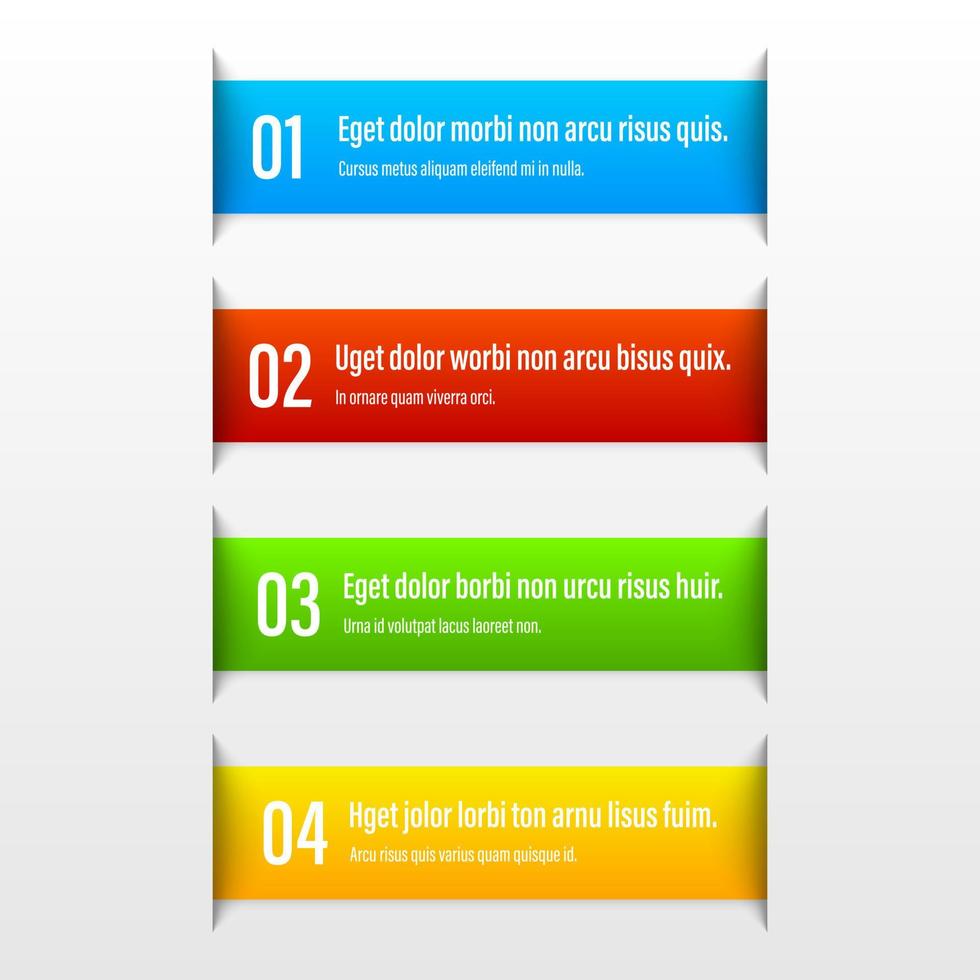 01
Eget dolor morbi non arcu risus quis.
Cursus metus aliquam eleifend mi in nulla.

02
Uget dolor worbi non arcu bisus quix.
In ornare quam viverra orci.

03
Eget dolor borbi non urcu risus huir.
Urna id volutpat lacus laoreet non.

04
Hget jolor lorbi ton arnu lisus fuim.
Arcu risus quis varius quam quisque id.