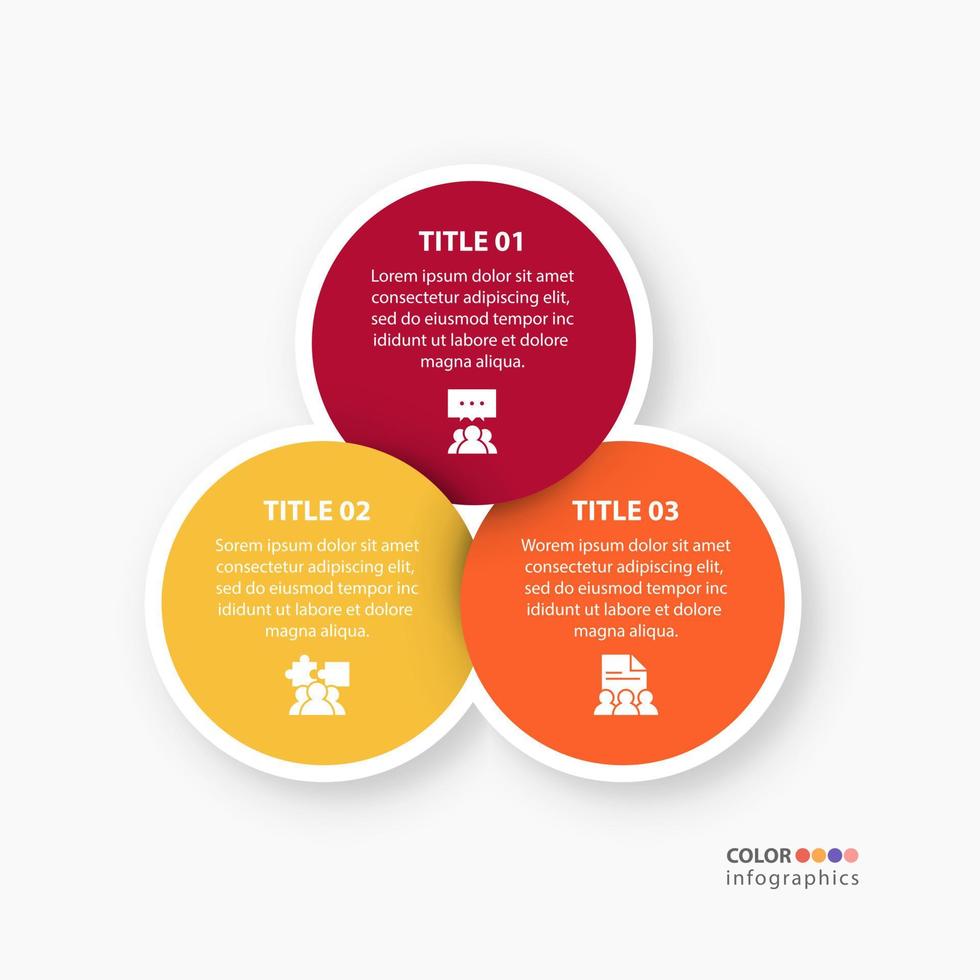 TITLE 01

Lorem ipsum dolor sit amet consectetur adipiscing elit, sed do eiusmod tempor inc ididunt ut labore et dolore magna aliqua.

TITLE 02

Sorem ipsum dolor sit amet consectetur adipiscing elit, sed do eiusmod tempor inc ididunt ut labore et dolore magna aliqua.

TITLE 03

Worem ipsum dolor sit amet consectetur adipiscing elit, sed do eiusmod tempor inc ididunt ut labore et dolore magna aliqua.

COLOR
infographics