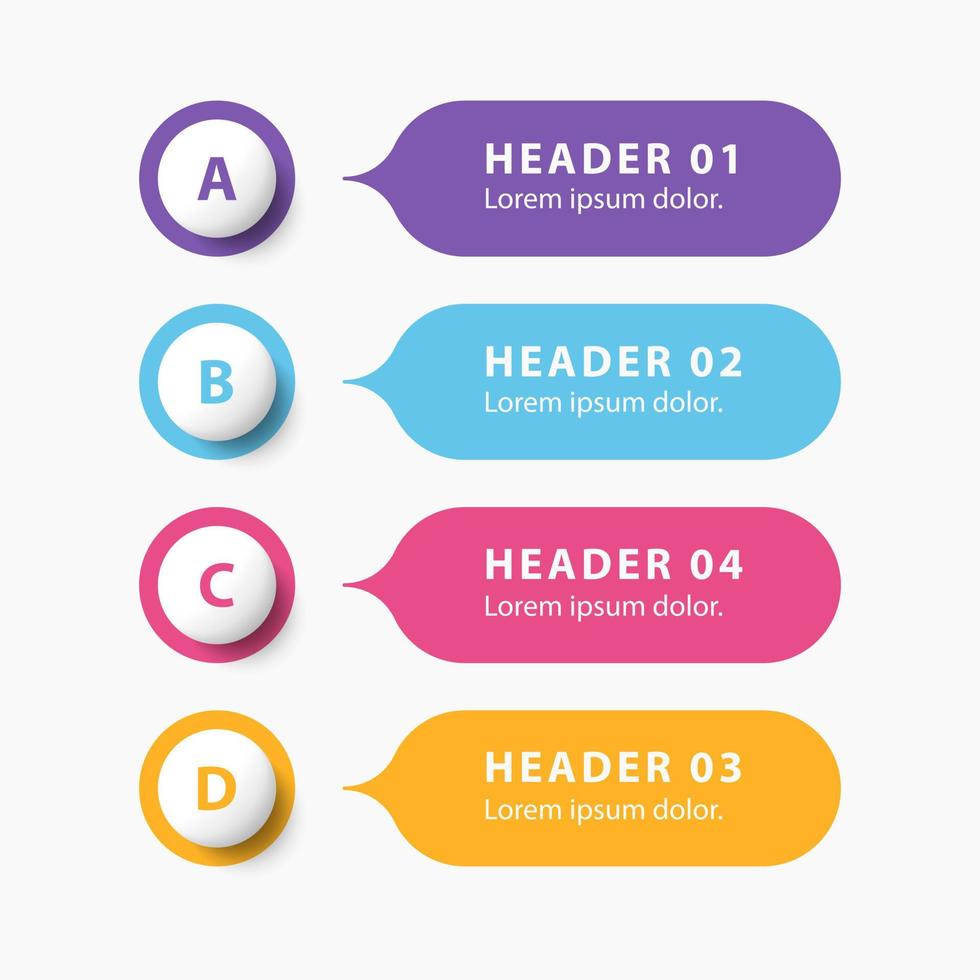 A

HEADER 01
Lorem ipsum dolor.

B

HEADER 02
Lorem ipsum dolor.

C

HEADER 04
Lorem ipsum dolor.

D

HEADER 03
Lorem ipsum dolor.