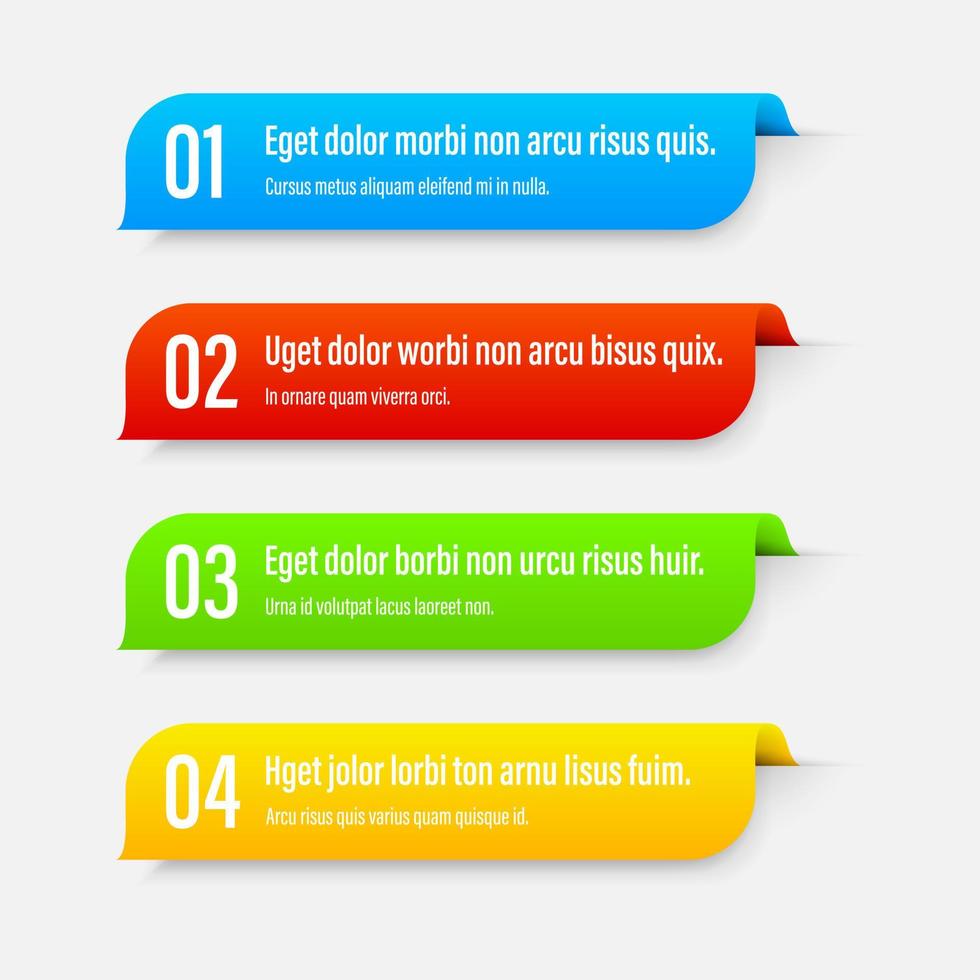 01
Eget dolor morbi non arcu risus quis.
Cursus metus aliquam eleifend mi in nulla.

02
Uget dolor worbi non arcu bisus quix.
In ornare quam viverra orci.

03
Eget dolor borbi non urcu risus huir.
Urna id volutpat lacus laoreet non.

04
Hget jolor lorbi ton arnu lisus fuim.
Arcu risus quis varius quam quisque id.