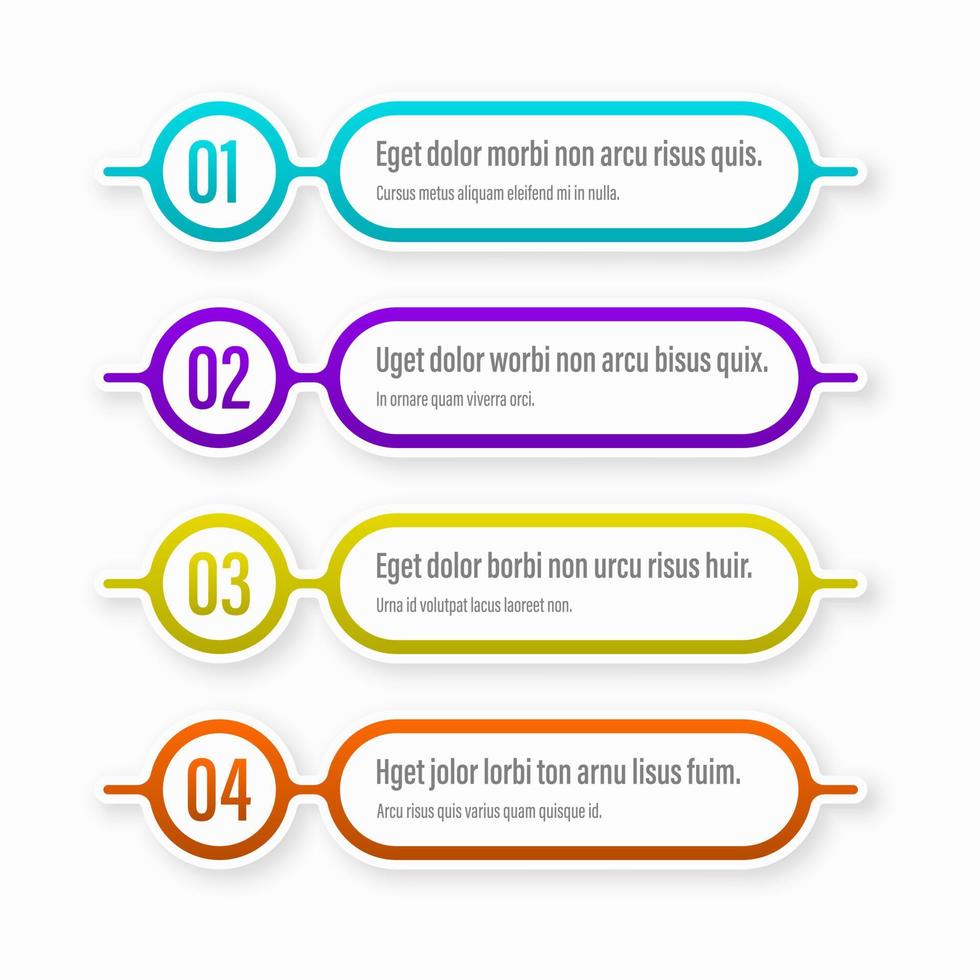 01

Eget dolor morbi non arcu risus quis.

Cursus metus aliquam eleifend mi in nulla.

02

Uget dolor worbi non arcu bisus quix.

In ornare quam viverra orci.

03

Eget dolor borbi non urcu risus huir.

Urna id volutpat lacus laoreet non.

04

Hget jolor lorbi ton arnu lisus fuim.

Arcu risus quis varius quam quisque id.