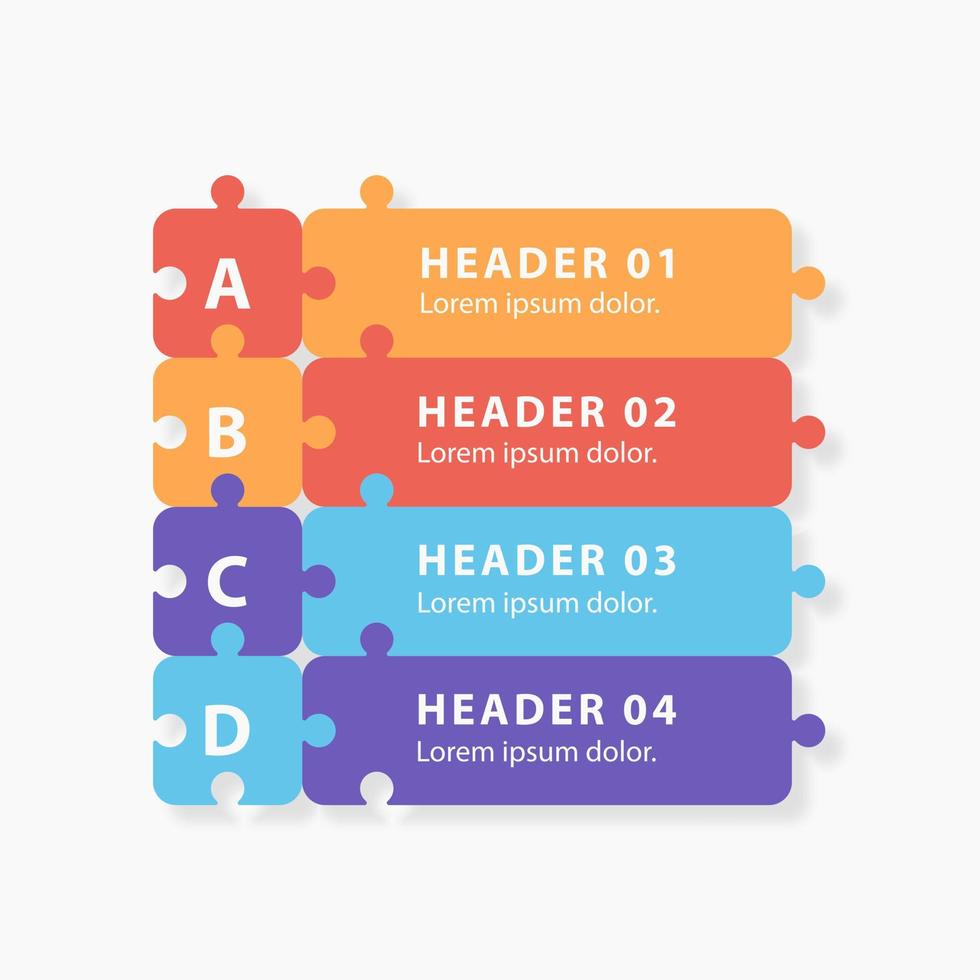 A
HEADER 01
Lorem ipsum dolor.

B
HEADER 02
Lorem ipsum dolor.

C
HEADER 03
Lorem ipsum dolor.

D
HEADER 04
Lorem ipsum dolor.