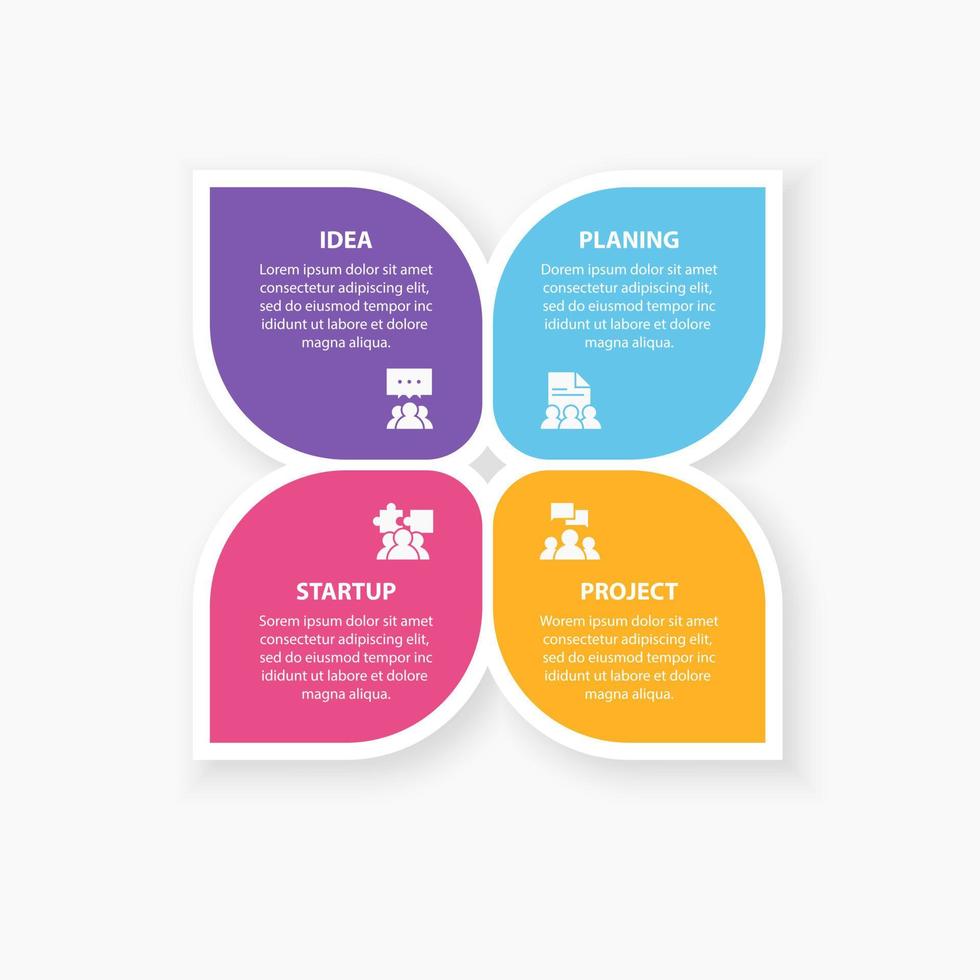 IDEA
Lorem ipsum dolor sit amet consectetur adipiscing elit, sed do eiusmod tempor inc ididunt ut labore et dolore magna aliqua.

PLANING
Dorem ipsum dolor sit amet consectetur adipiscing elit, sed do eiusmod tempor inc ididunt ut labore et dolore magna aliqua.

STARTUP
Sorem ipsum dolor sit amet consectetur adipiscing elit, sed do eiusmod tempor inc ididunt ut labore et dolore magna aliqua.

PROJECT
Worem ipsum dolor sit amet consectetur adipiscing elit, sed do eiusmod tempor inc ididunt ut labore et dolore magna aliqua.