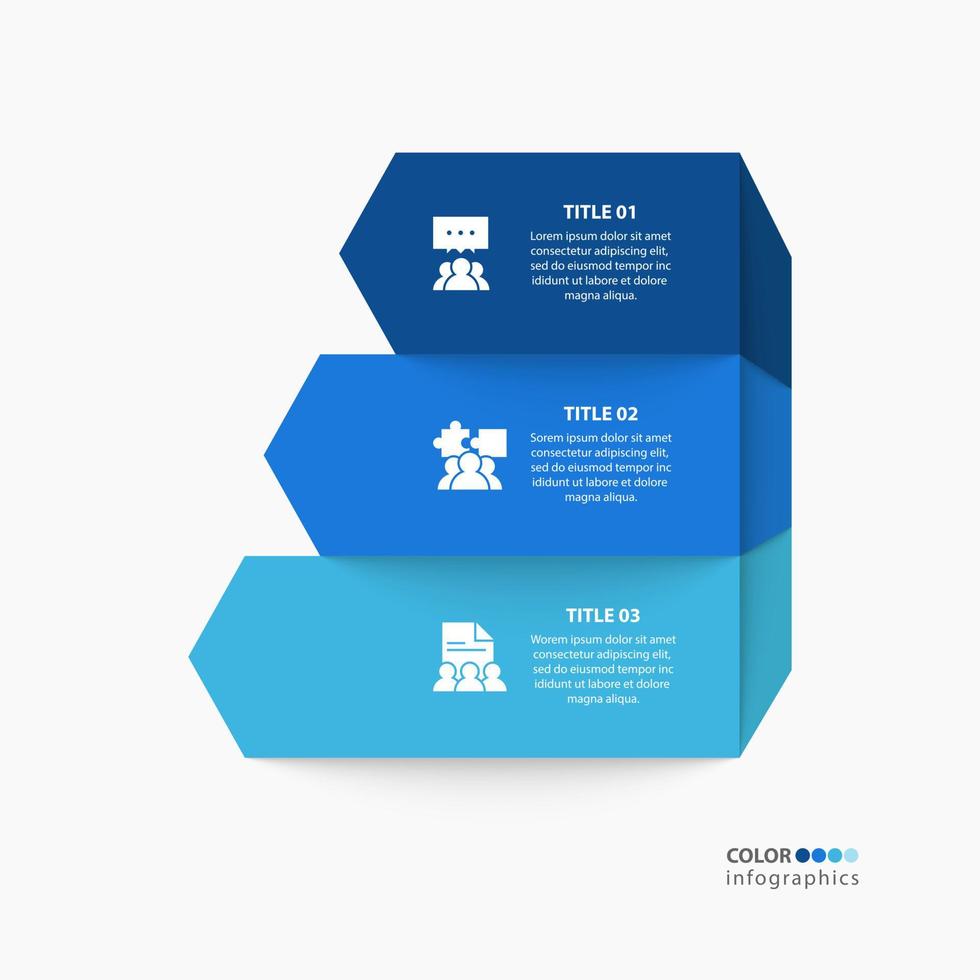 TITLE 01
Lorem ipsum dolor sit amet consectetur adipiscing elit, sed do eiusmod tempor inc ididunt ut labore et dolore magna aliqua.

TITLE 02
Sorem ipsum dolor sit amet consectetur adipiscing elit, sed do eiusmod tempor inc ididunt ut labore et dolore magna aliqua.

TITLE 03
Worem ipsum dolor sit amet consectetur adipiscing elit, sed do eiusmod tempor inc ididunt ut labore et dolore magna aliqua.

COLOR
infographics