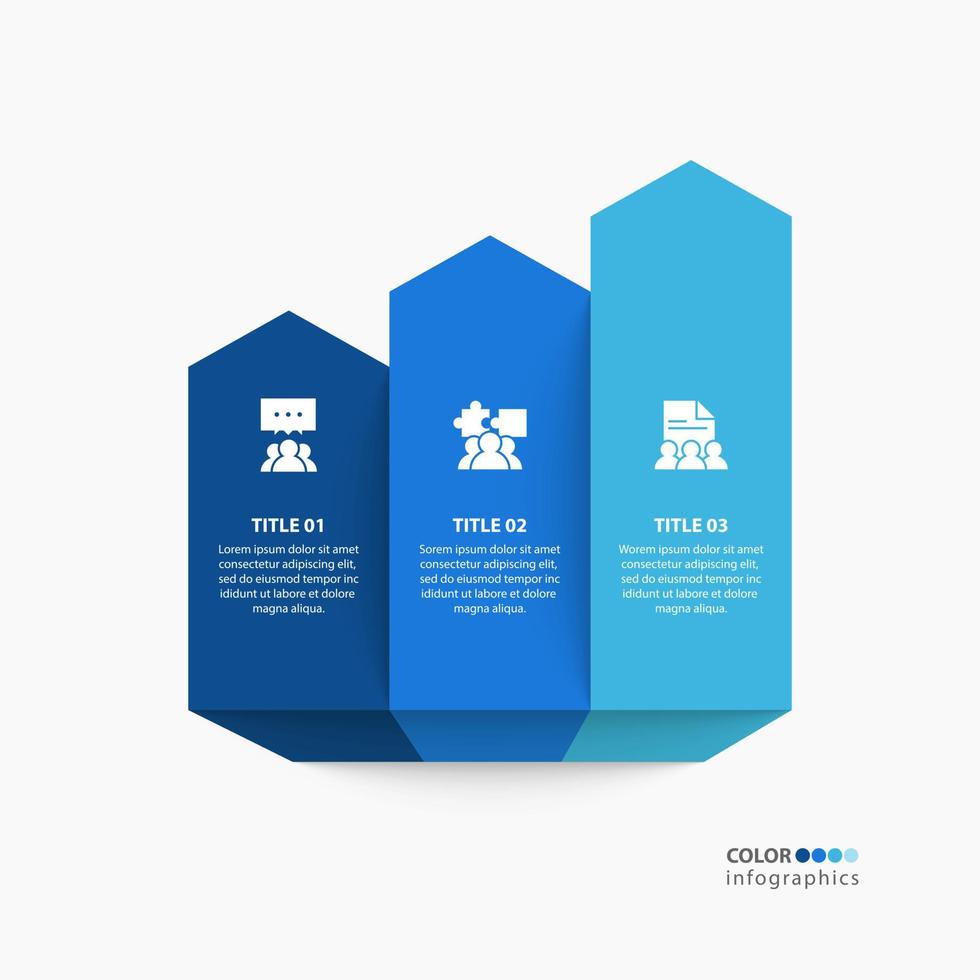 TITLE 01
Lorem ipsum dolor sit amet consectetur adipiscing elit, sed do eiusmod tempor inc ididunt ut labore et dolore magna aliqua.

TITLE 02
Sorem ipsum dolor sit amet consectetur adipiscing elit, sed do eiusmod tempor inc ididunt ut labore et dolore magna aliqua.

TITLE 03
Worem ipsum dolor sit amet consectetur adipiscing elit, sed do eiusmod tempor inc ididunt ut labore et dolore magna aliqua.

COLOR
infographics