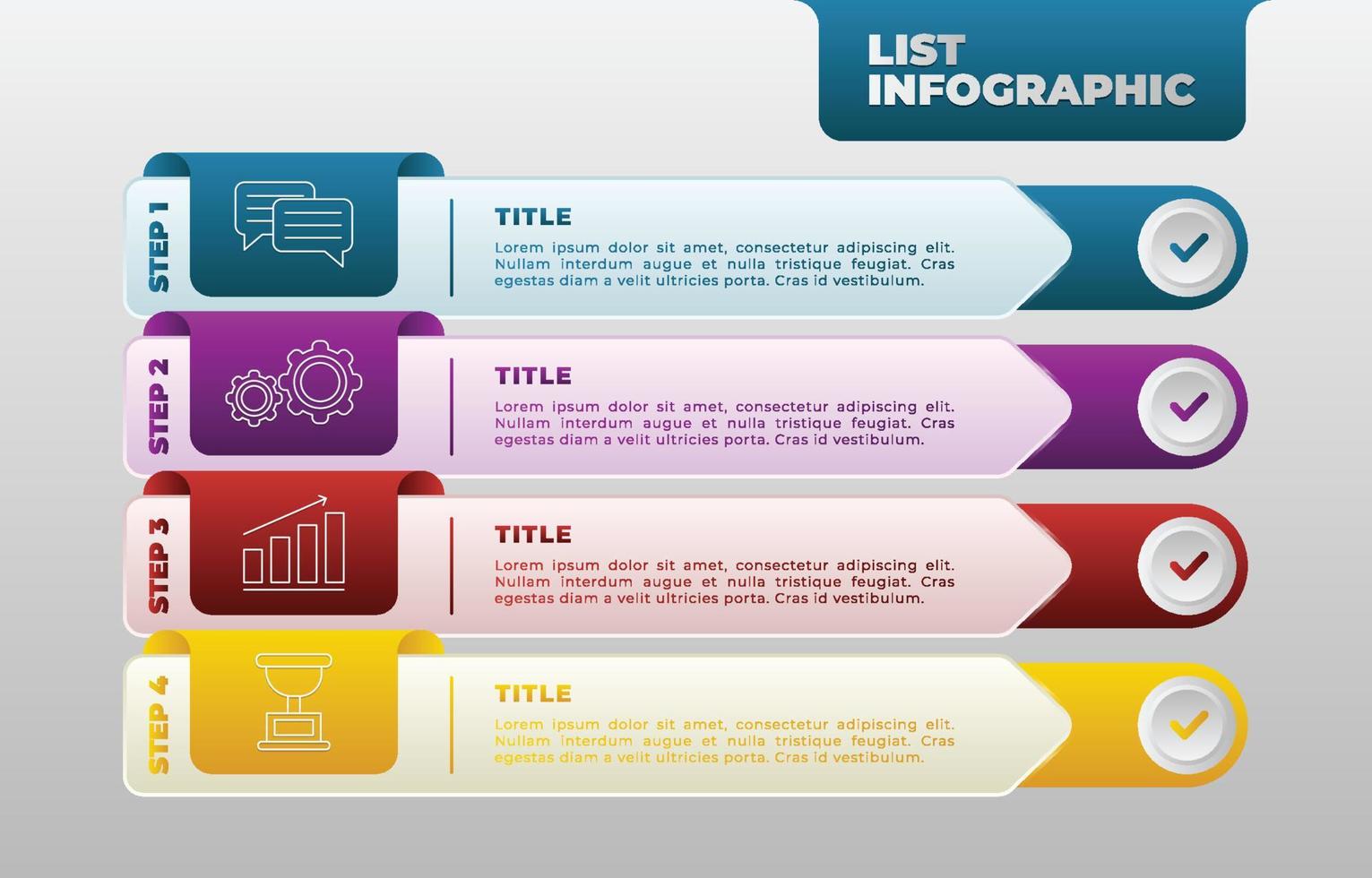 LIST INFOGRAPHIC

STEP 1

TITLE

Lorem ipsum dolor sit amet, consectetur adipiscing elit. Nullam interdum augue et nulla tristique feugiat. Cras egestas diam a velit ultricies porta. Cras id vestibulum.

STEP 2

TITLE

Lorem ipsum dolor sit amet, consectetur adipiscing elit. Nullam interdum augue et nulla tristique feugiat. Cras egestas diam a velit ultricies porta. Cras id vestibulum.

STEP 3

TITLE

Lorem ipsum dolor sit amet, consectetur adipiscing elit. Nullam interdum augue et nulla tristique feugiat. Cras egestas diam a velit ultricies porta. Cras id vestibulum.

STEP 4

TITLE

Lorem ipsum dolor sit amet, consectetur adipiscing elit. Nullam interdum augue et nulla tristique feugiat. Cras egestas diam a velit ultricies porta. Cras id vestibulum.