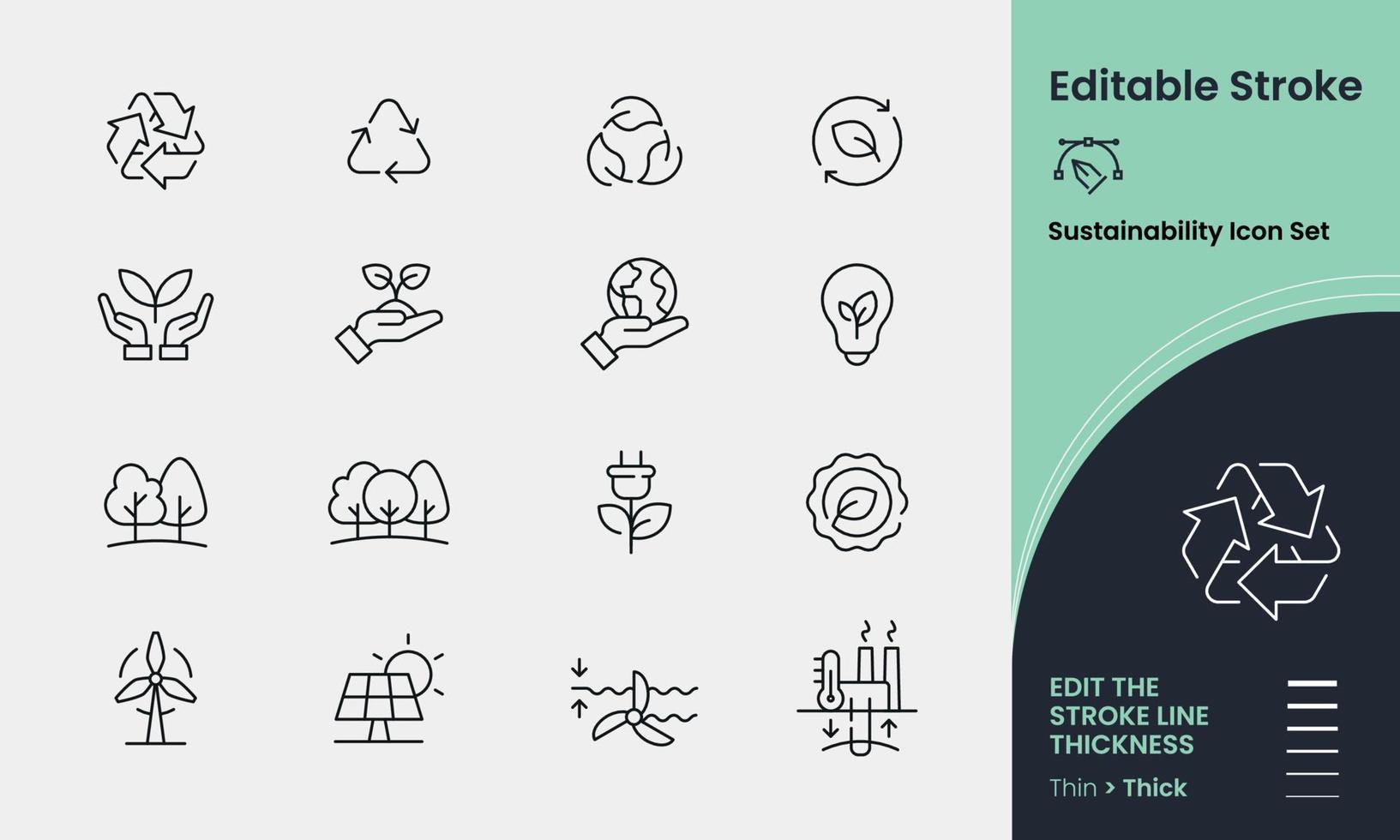 Editable Stroke

Sustainability Icon Set

EDIT THE STROKE LINE THICKNESS

Thin > Thick