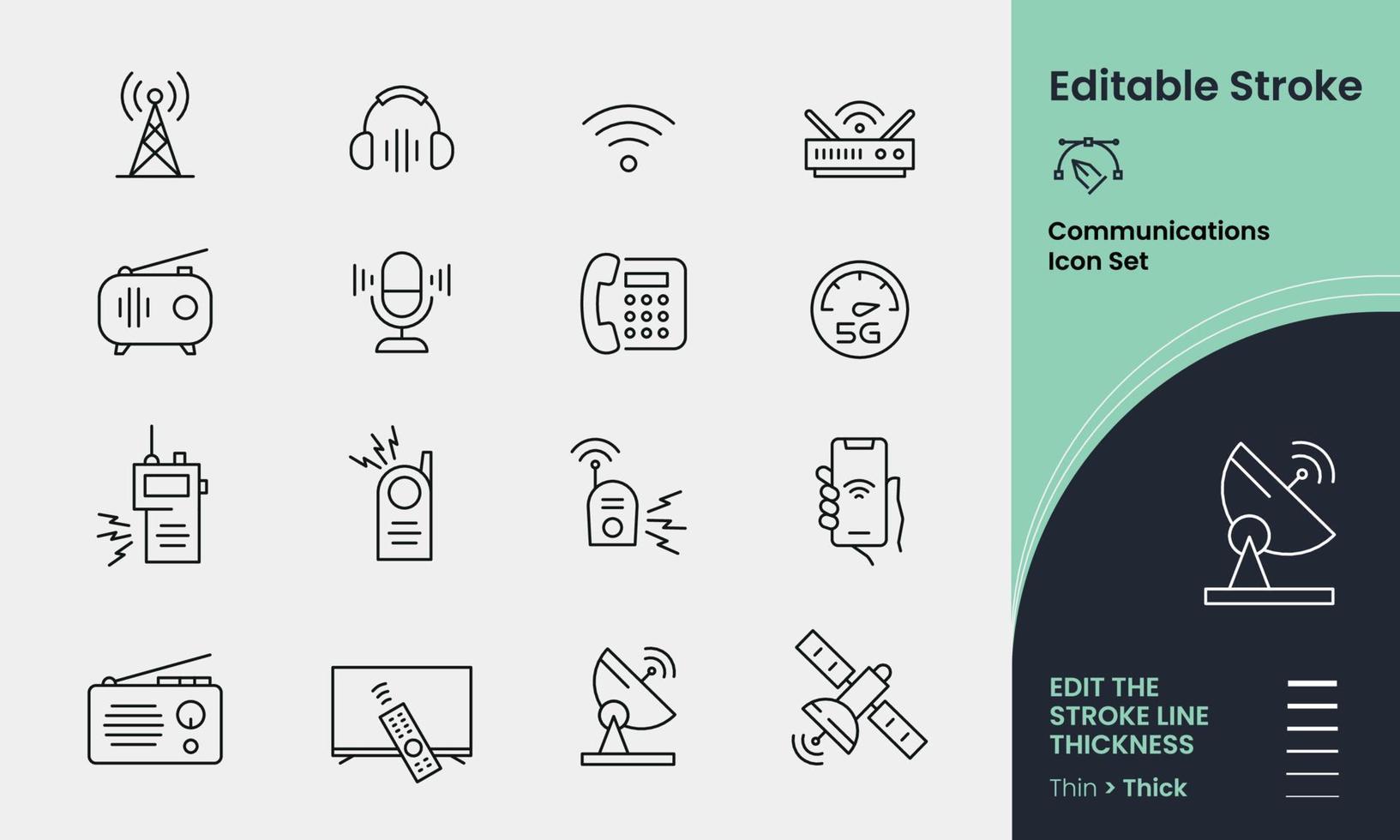 5G

Editable Stroke

Communications Icon Set

EDIT THE STROKE LINE THICKNESS

Thin > Thick