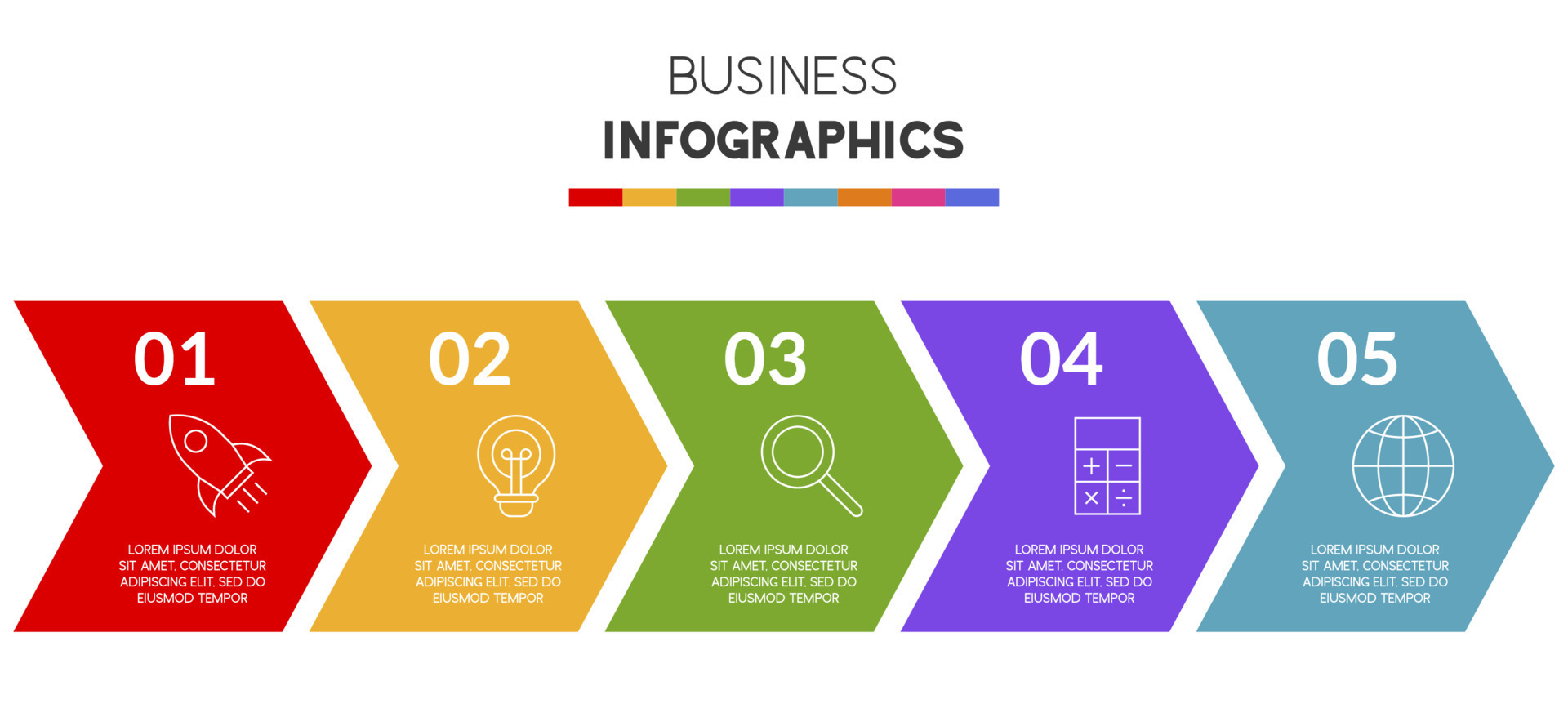 BUSINESS
INFOGRAPHICS

01

LOREM IPSUM DOLOR SIT AMET, CONSECTETUR ADIPISCING ELIT, SED DO EIUSMOD TEMPOR

02

LOREM IPSUM DOLOR SIT AMET, CONSECTETUR ADIPISCING ELIT, SED DO EIUSMOD TEMPOR

03

LOREM IPSUM DOLOR SIT AMET, CONSECTETUR ADIPISCING ELIT, SED DO EIUSMOD TEMPOR

04

LOREM IPSUM DOLOR SIT AMET, CONSECTETUR ADIPISCING ELIT, SED DO EIUSMOD TEMPOR

05

LOREM IPSUM DOLOR SIT AMET, CONSECTETUR ADIPISCING ELIT, SED DO EIUSMOD TEMPOR