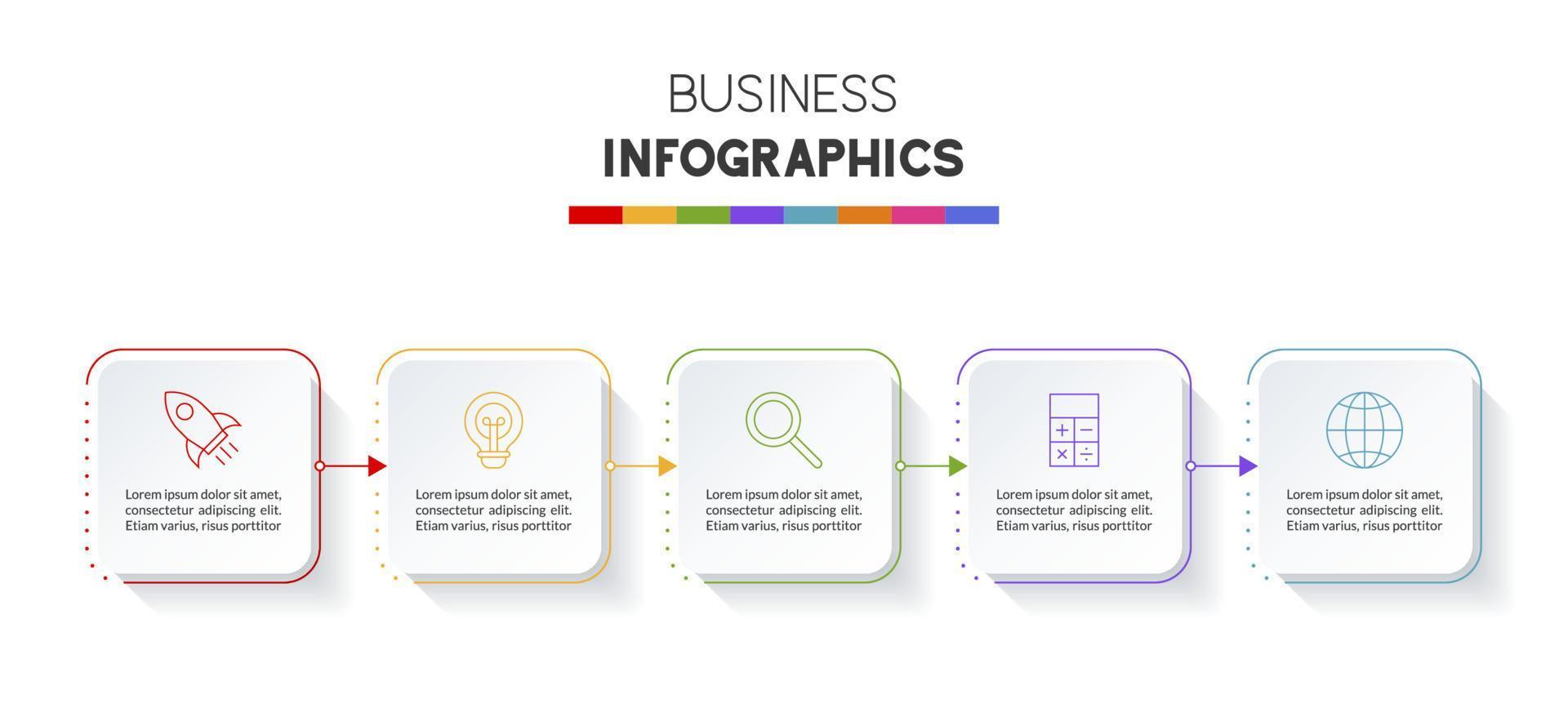 BUSINESS
INFOGRAPHICS

Lorem ipsum dolor sit amet, consectetur adipiscing elit. Etiam varius, risus porttitor

Lorem ipsum dolor sit amet, consectetur adipiscing elit. Etiam varius, risus porttitor

Lorem ipsum dolor sit amet, consectetur adipiscing elit. Etiam varius, risus porttitor

Lorem ipsum dolor sit amet, consectetur adipiscing elit. Etiam varius, risus porttitor

Lorem ipsum dolor sit amet, consectetur adipiscing elit. Etiam varius, risus porttitor