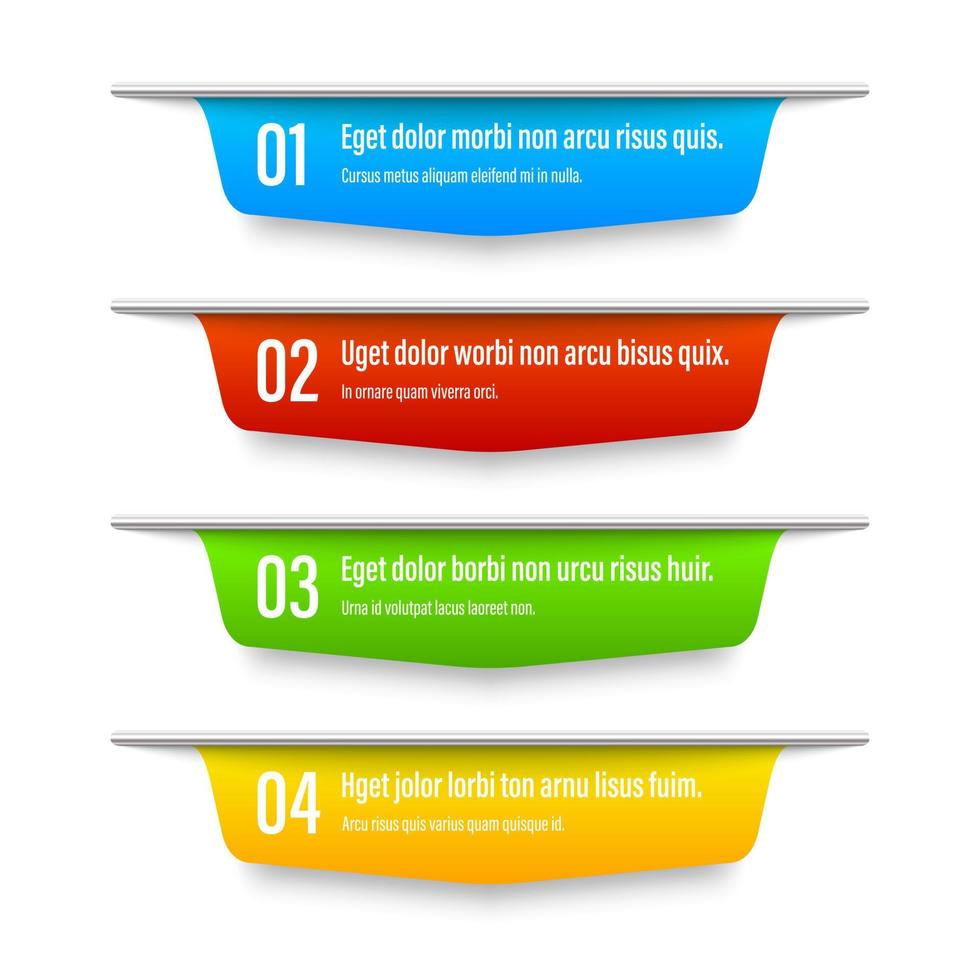 01 Eget dolor morbi non arcu risus quis.
Cursus metus aliquam eleifend mi in nulla.

02 Uget dolor worbi non arcu bisus quix.
In ornare quam viverra orci.

03 Eget dolor borbi non urcu risus huir.
Urna id volutpat lacus laoreet non.

04 Hget jolor lorbi ton arnu lisus fuim.
Arcu risus quis varius quam quisque id.