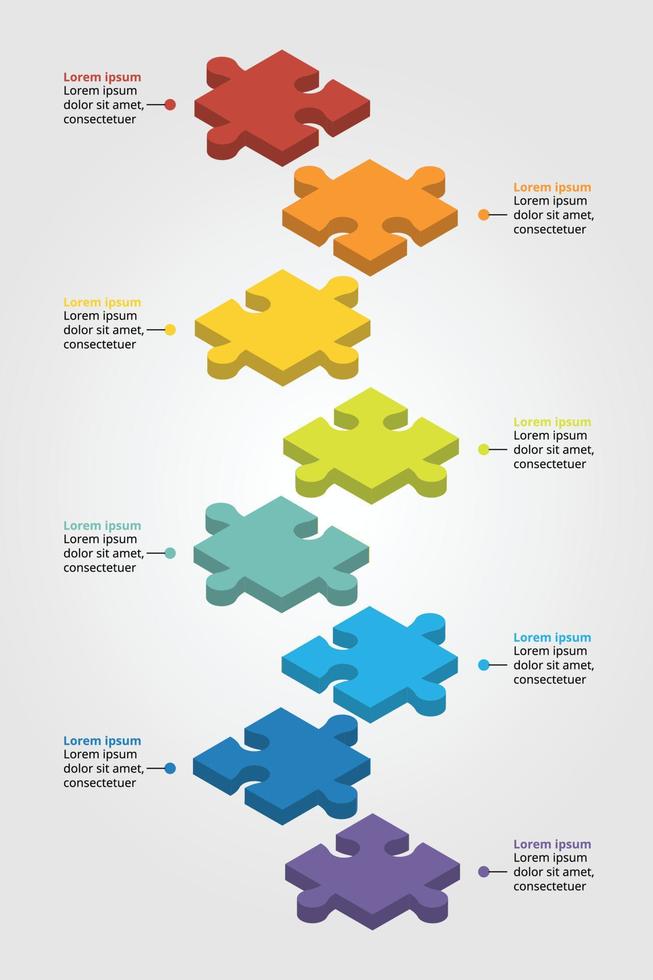 Lorem ipsum
Lorem ipsum dolor sit amet, consectetuer

Lorem ipsum
Lorem ipsum dolor sit amet, consectetuer

Lorem ipsum
Lorem ipsum dolor sit amet, consectetuer

Lorem ipsum
Lorem ipsum dolor sit amet, consectetuer

Lorem ipsum
Lorem ipsum dolor sit amet, consectetuer

Lorem ipsum
Lorem ipsum dolor sit amet, consectetuer

Lorem ipsum
Lorem ipsum dolor sit amet, consectetuer

Lorem ipsum
Lorem ipsum dolor sit amet, consectetuer