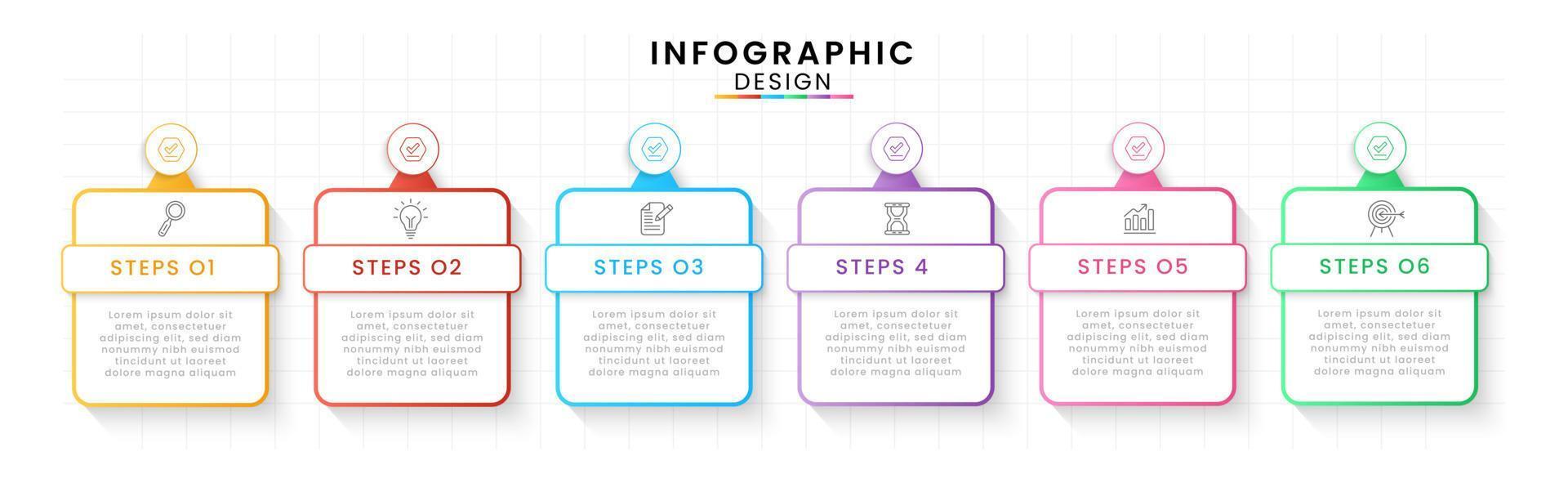 INFOGRAPHIC
DESIGN

STEPS 01

Lorem ipsum dolor sit amet, consectetuer adipiscing elit, sed diam nonummy nibh euismod tincidunt ut laoreet dolore magna aliquam

STEPS 02

Lorem ipsum dolor sit amet, consectetuer adipiscing elit, sed diam nonummy nibh euismod tincidunt ut laoreet dolore magna aliquam

STEPS 03

Lorem ipsum dolor sit amet, consectetuer adipiscing elit, sed diam nonummy nibh euismod tincidunt ut laoreet dolore magna aliquam

STEPS 4

Lorem ipsum dolor sit amet, consectetuer adipiscing elit, sed diam nonummy nibh euismod tincidunt ut laoreet dolore magna aliquam

STEPS 05

Lorem ipsum dolor sit amet, consectetuer adipiscing elit, sed diam nonummy nibh euismod tincidunt ut laoreet dolore magna aliquam

STEPS 06

Lorem ipsum dolor sit amet, consectetuer adipiscing elit, sed diam nonummy nibh euismod tincidunt ut laoreet dolore magna aliquam