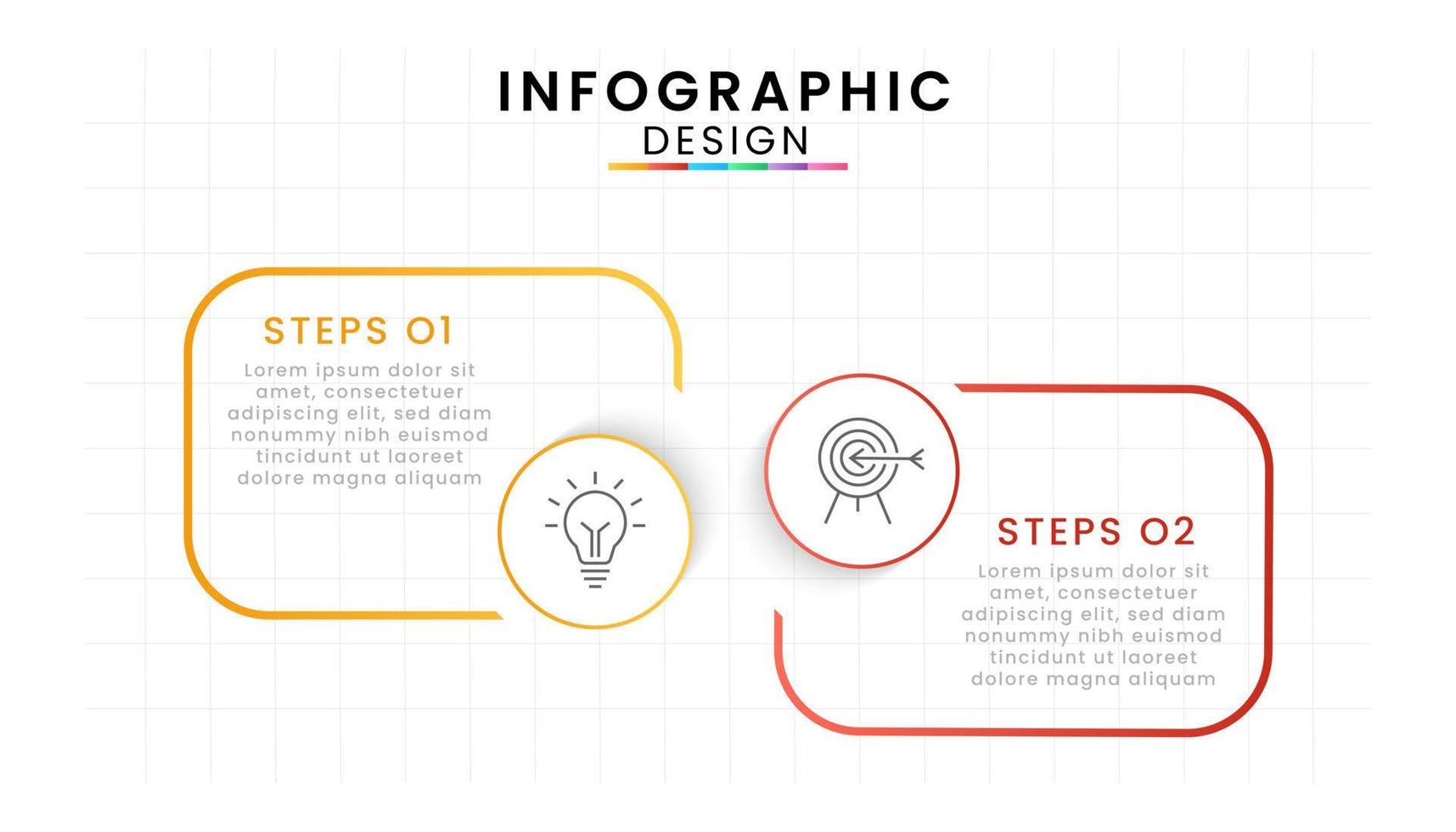 INFOGRAPHIC
DESIGN

STEPS 01
Lorem ipsum dolor sit amet, consectetuer adipiscing elit, sed diam nonummy nibh euismod tincidunt ut laoreet dolore magna aliquam

STEPS 02
Lorem ipsum dolor sit amet, consectetuer adipiscing elit, sed diam nonummy nibh euismod tincidunt ut laoreet dolore magna aliquam