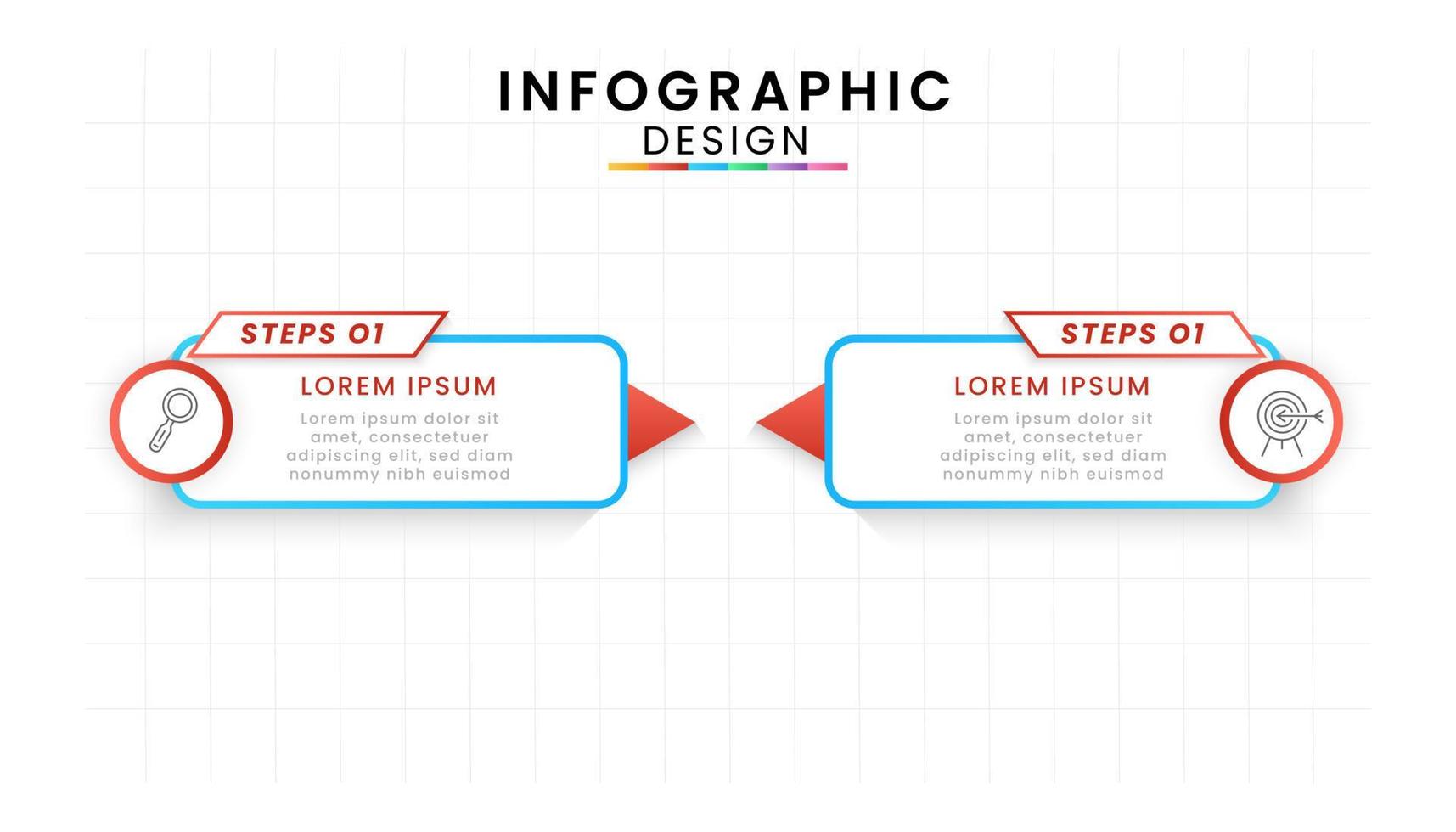 INFOGRAPHIC
DESIGN

STEPS 01
LOREM IPSUM
Lorem ipsum dolor sit amet, consectetuer adipiscing elit, sed diam nonummy nibh euismod

STEPS 01
LOREM IPSUM
Lorem ipsum dolor sit amet, consectetuer adipiscing elit, sed diam nonummy nibh euismod