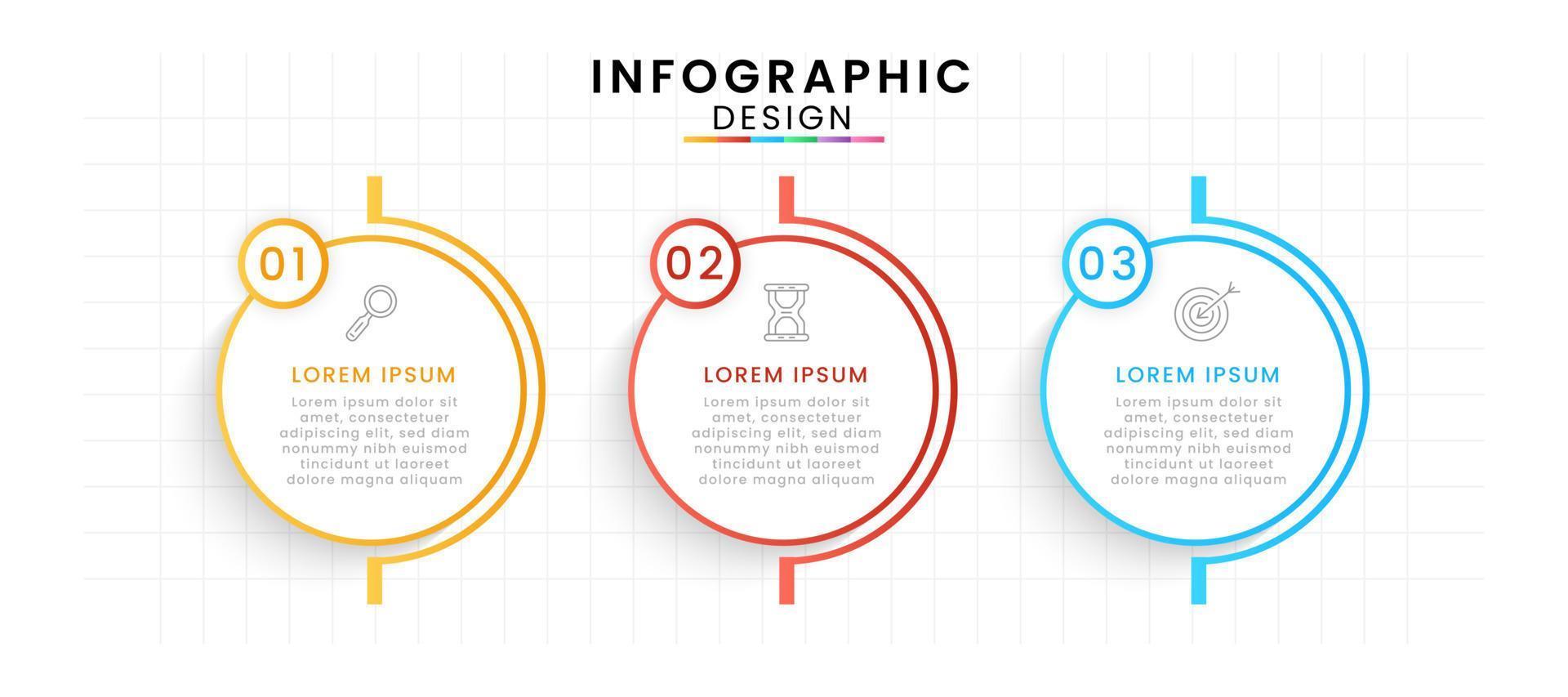 INFOGRAPHIC
DESIGN

01
LOREM IPSUM
Lorem ipsum dolor sit amet, consectetuer adipiscing elit, sed diam nonummy nibh euismod tincidunt ut laoreet dolore magna aliquam

02
LOREM IPSUM
Lorem ipsum dolor sit amet, consectetuer adipiscing elit, sed diam nonummy nibh euismod tincidunt ut laoreet dolore magna aliquam

03
LOREM IPSUM
Lorem ipsum dolor sit amet, consectetuer adipiscing elit, sed diam nonummy nibh euismod tincidunt ut laoreet dolore magna aliquam