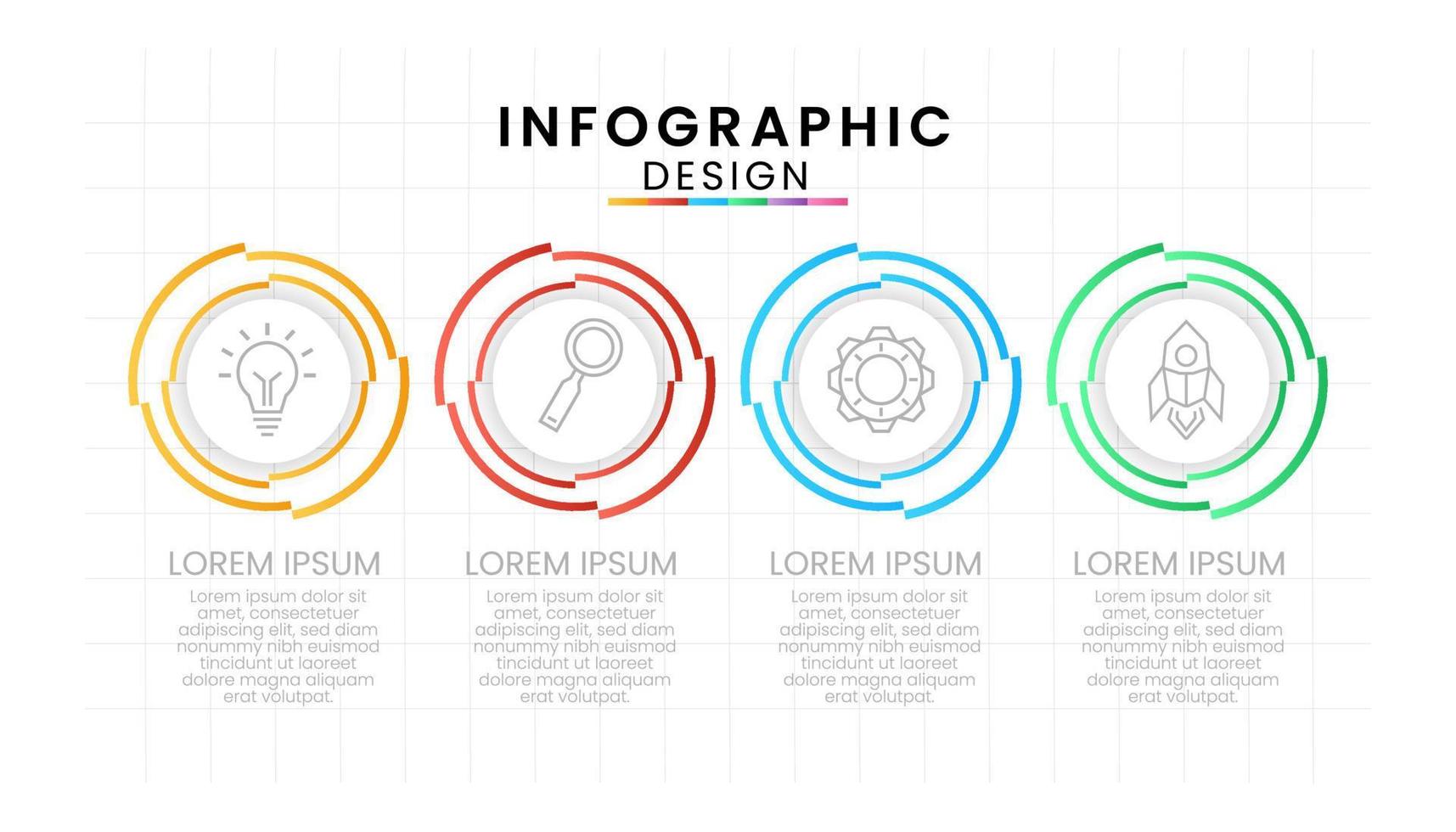 INFOGRAPHIC
DESIGN

LOREM IPSUM
Lorem ipsum dolor sit amet, consectetuer adipiscing elit, sed diam nonummy nibh euismod tincidunt ut laoreet dolore magna aliquam erat volutpat.

LOREM IPSUM
Lorem ipsum dolor sit amet, consectetuer adipiscing elit, sed diam nonummy nibh euismod tincidunt ut laoreet dolore magna aliquam erat volutpat.

LOREM IPSUM
Lorem ipsum dolor sit amet, consectetuer adipiscing elit, sed diam nonummy nibh euismod tincidunt ut laoreet dolore magna aliquam erat volutpat.

LOREM IPSUM
Lorem ipsum dolor sit amet, consectetuer adipiscing elit, sed diam nonummy nibh euismod tincidunt ut laoreet dolore magna aliquam erat volutpat.