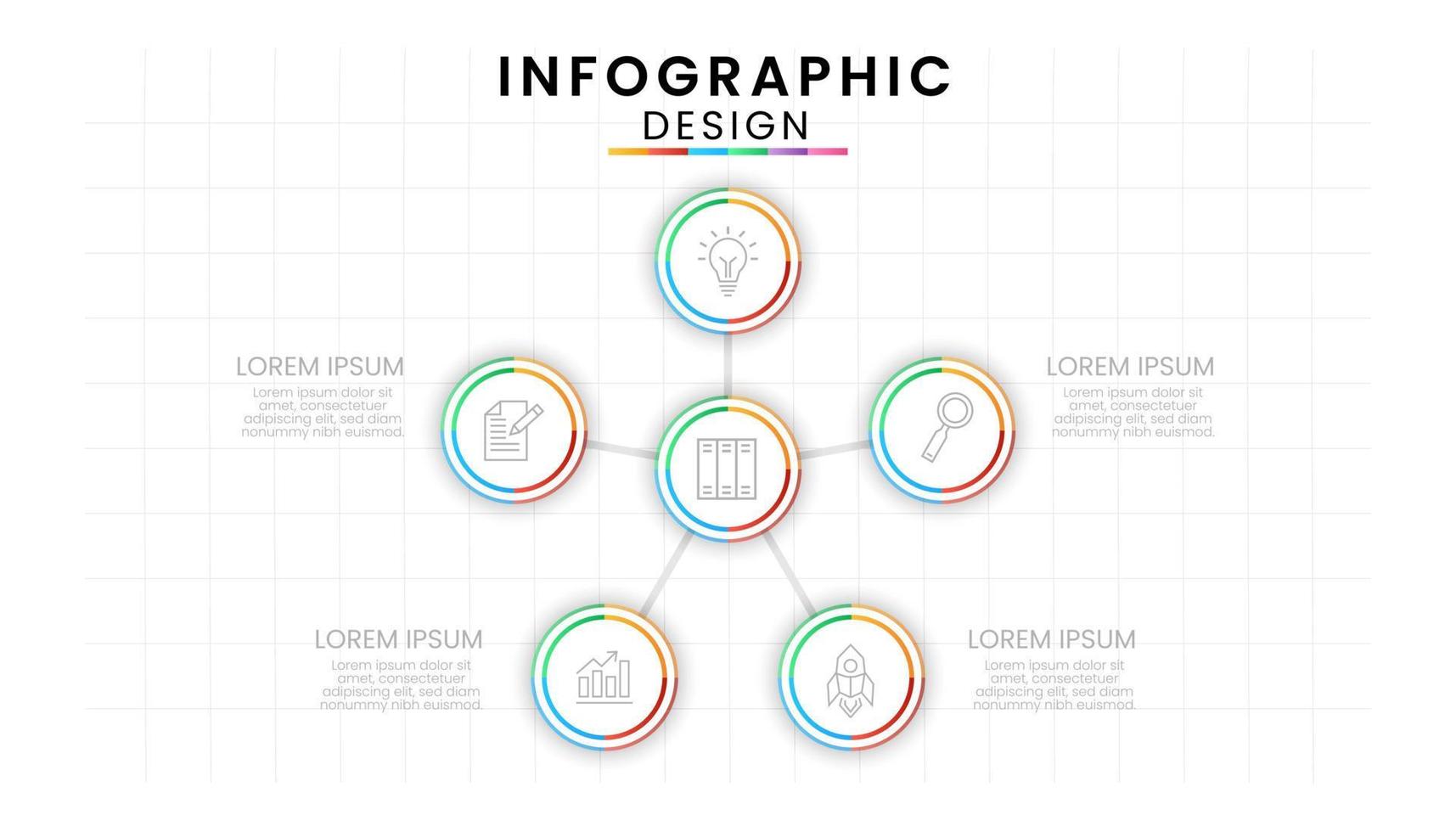 INFOGRAPHIC
DESIGN

LOREM IPSUM
Lorem ipsum dolor sit amet, consectetuer adipiscing elit, sed diam nonummy nibh euismod.

LOREM IPSUM
Lorem ipsum dolor sit amet, consectetuer adipiscing elit, sed diam nonummy nibh euismod.

LOREM IPSUM
Lorem ipsum dolor sit amet, consectetuer adipiscing elit, sed diam nonummy nibh euismod.

LOREM IPSUM
Lorem ipsum dolor sit amet, consectetuer adipiscing elit, sed diam nonummy nibh euismod.