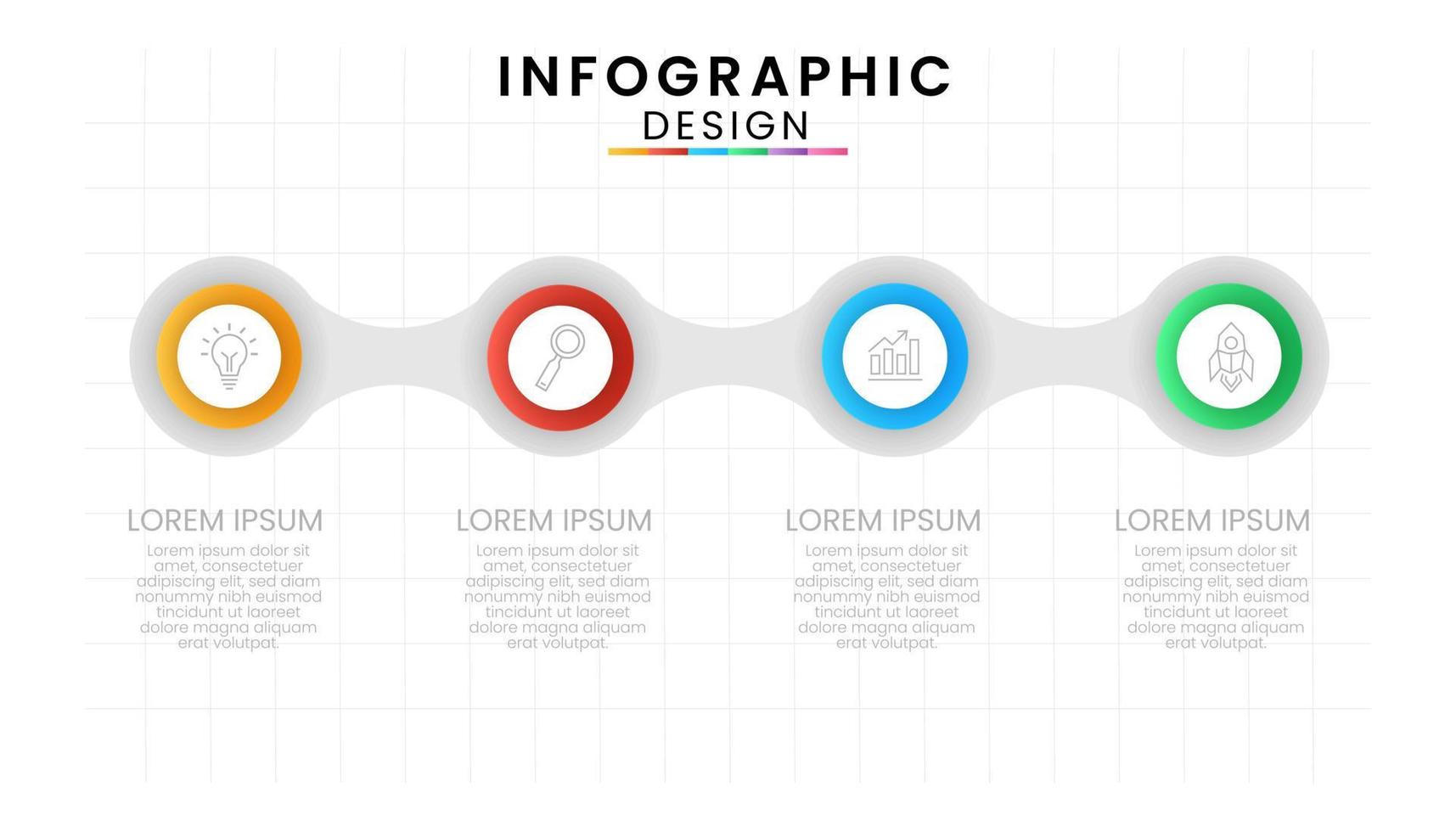 INFOGRAPHIC
DESIGN

LOREM IPSUM
Lorem ipsum dolor sit amet, consectetuer adipiscing elit, sed diam nonummy nibh euismod tincidunt ut laoreet dolore magna aliquam erat volutpat.

LOREM IPSUM
Lorem ipsum dolor sit amet, consectetuer adipiscing elit, sed diam nonummy nibh euismod tincidunt ut laoreet dolore magna aliquam erat volutpat.

LOREM IPSUM
Lorem ipsum dolor sit amet, consectetuer adipiscing elit, sed diam nonummy nibh euismod tincidunt ut laoreet dolore magna aliquam erat volutpat.

LOREM IPSUM
Lorem ipsum dolor sit amet, consectetuer adipiscing elit, sed diam nonummy nibh euismod tincidunt ut laoreet dolore magna aliquam erat volutpat.