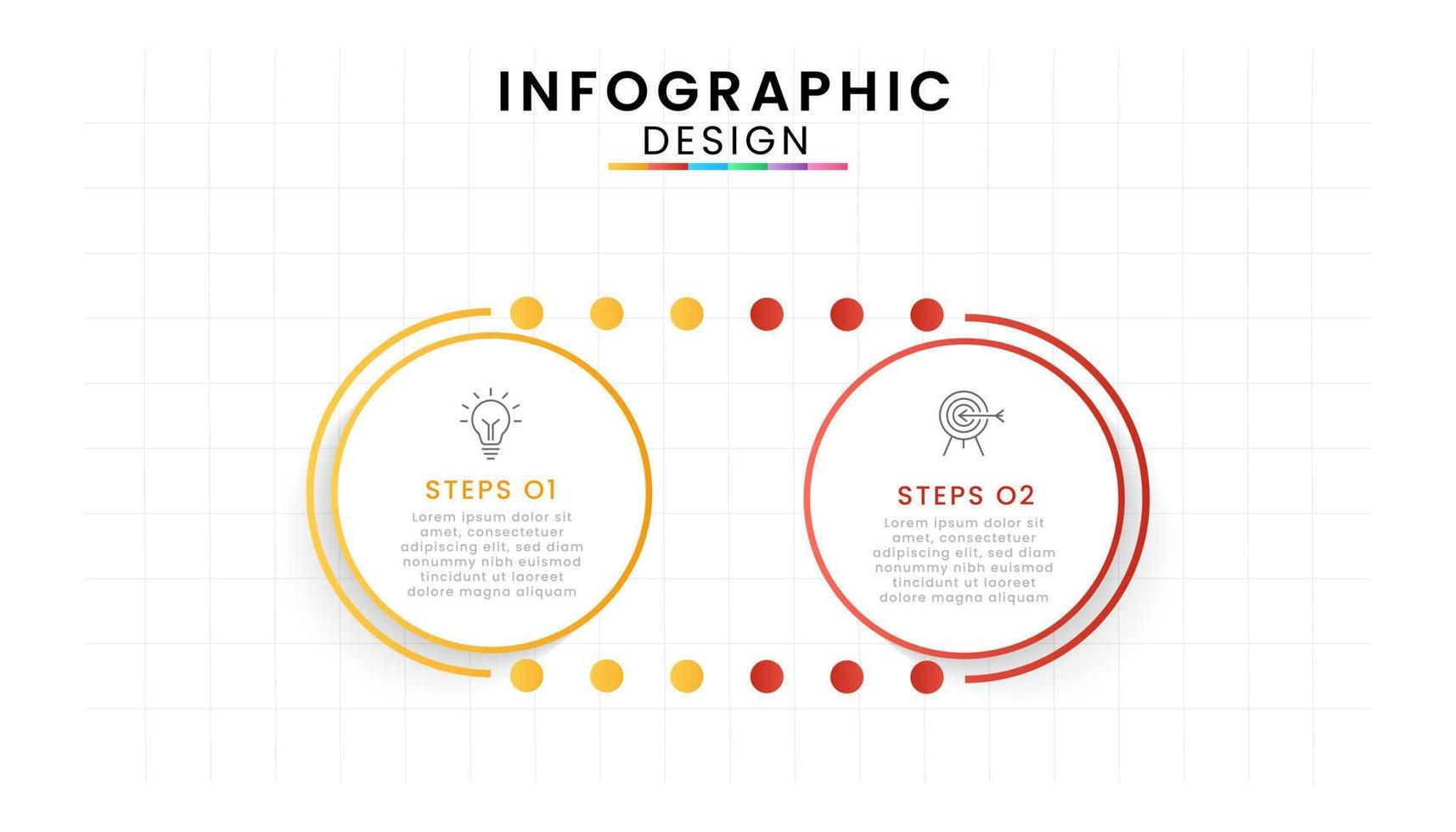 INFOGRAPHIC
DESIGN

STEPS 01
Lorem ipsum dolor sit amet, consectetuer adipiscing elit, sed diam nonummy nibh euismod tincidunt ut laoreet dolore magna aliquam

STEPS 02
Lorem ipsum dolor sit amet, consectetuer adipiscing elit, sed diam nonummy nibh euismod tincidunt ut laoreet dolore magna aliquam