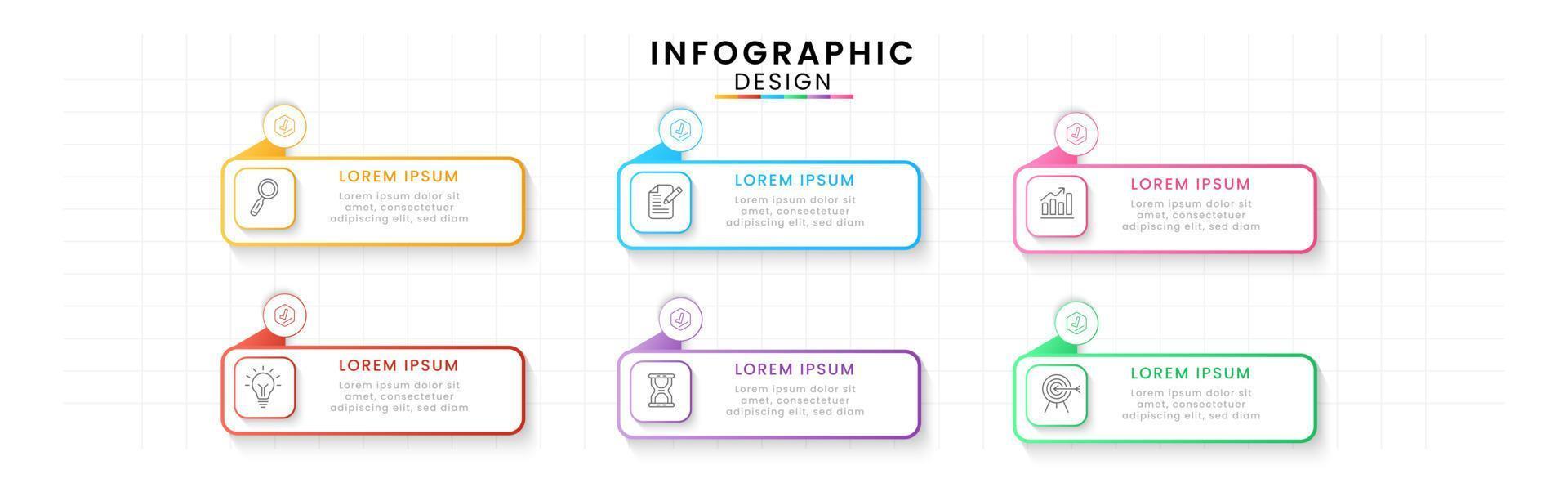 INFOGRAPHIC
DESIGN

LOREM IPSUM
Lorem ipsum dolor sit amet, consectetuer adipiscing elit, sed diam

LOREM IPSUM
Lorem ipsum dolor sit amet, consectetuer adipiscing elit, sed diam

LOREM IPSUM
Lorem ipsum dolor sit amet, consectetuer adipiscing elit, sed diam

LOREM IPSUM
Lorem ipsum dolor sit amet, consectetuer adipiscing elit, sed diam

LOREM IPSUM
Lorem ipsum dolor sit amet, consectetuer adipiscing elit, sed diam

LOREM IPSUM
Lorem ipsum dolor sit amet, consectetuer adipiscing elit, sed diam