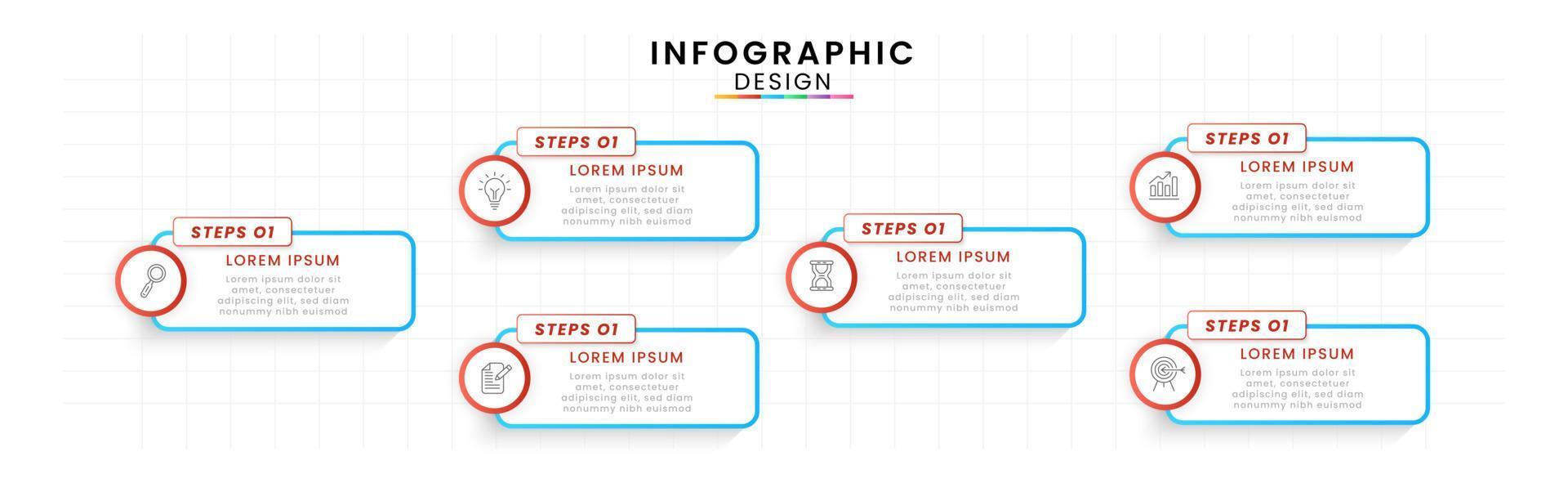 INFOGRAPHIC
DESIGN

STEPS 01
LOREM IPSUM
Lorem ipsum dolor sit amet, consectetuer adipiscing elit, sed diam nonummy nibh euismod

STEPS 01
LOREM IPSUM
Lorem ipsum dolor sit amet, consectetuer adipiscing elit, sed diam nonummy nibh euismod

STEPS 01
LOREM IPSUM
Lorem ipsum dolor sit amet, consectetuer adipiscing elit, sed diam nonummy nibh euismod

STEPS 01
LOREM IPSUM
Lorem ipsum dolor sit amet, consectetuer adipiscing elit, sed diam nonummy nibh euismod

STEPS 01
LOREM IPSUM
Lorem ipsum dolor sit amet, consectetuer adipiscing elit, sed diam nonummy nibh euismod

STEPS 01
LOREM IPSUM
Lorem ipsum dolor sit amet, consectetuer adipiscing elit, sed diam nonummy nibh euismod