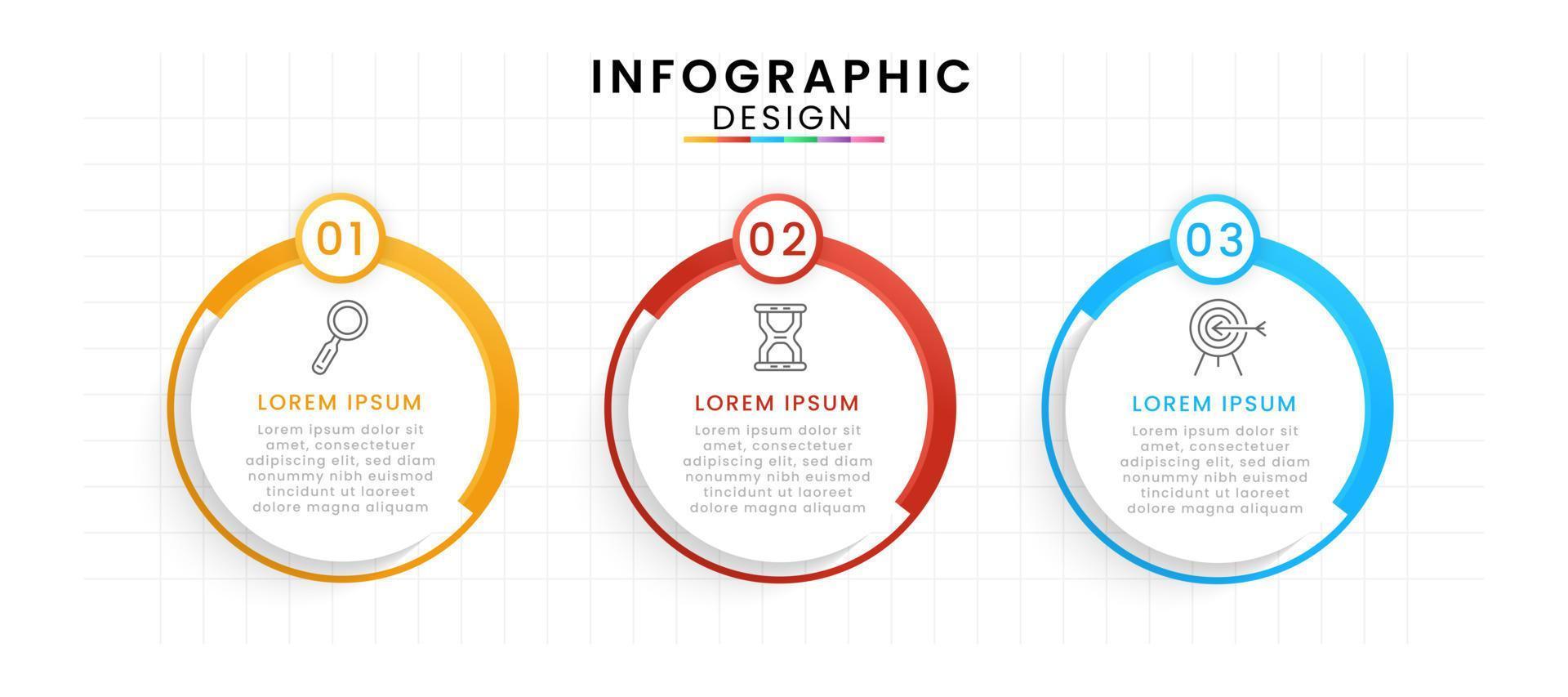 INFOGRAPHIC
DESIGN

01

LOREM IPSUM

Lorem ipsum dolor sit amet, consectetuer adipiscing elit, sed diam nonummy nibh euismod tincidunt ut laoreet dolore magna aliquam

02

LOREM IPSUM

Lorem ipsum dolor sit amet, consectetuer adipiscing elit, sed diam nonummy nibh euismod tincidunt ut laoreet dolore magna aliquam

03

LOREM IPSUM

Lorem ipsum dolor sit amet, consectetuer adipiscing elit, sed diam nonummy nibh euismod tincidunt ut laoreet dolore magna aliquam