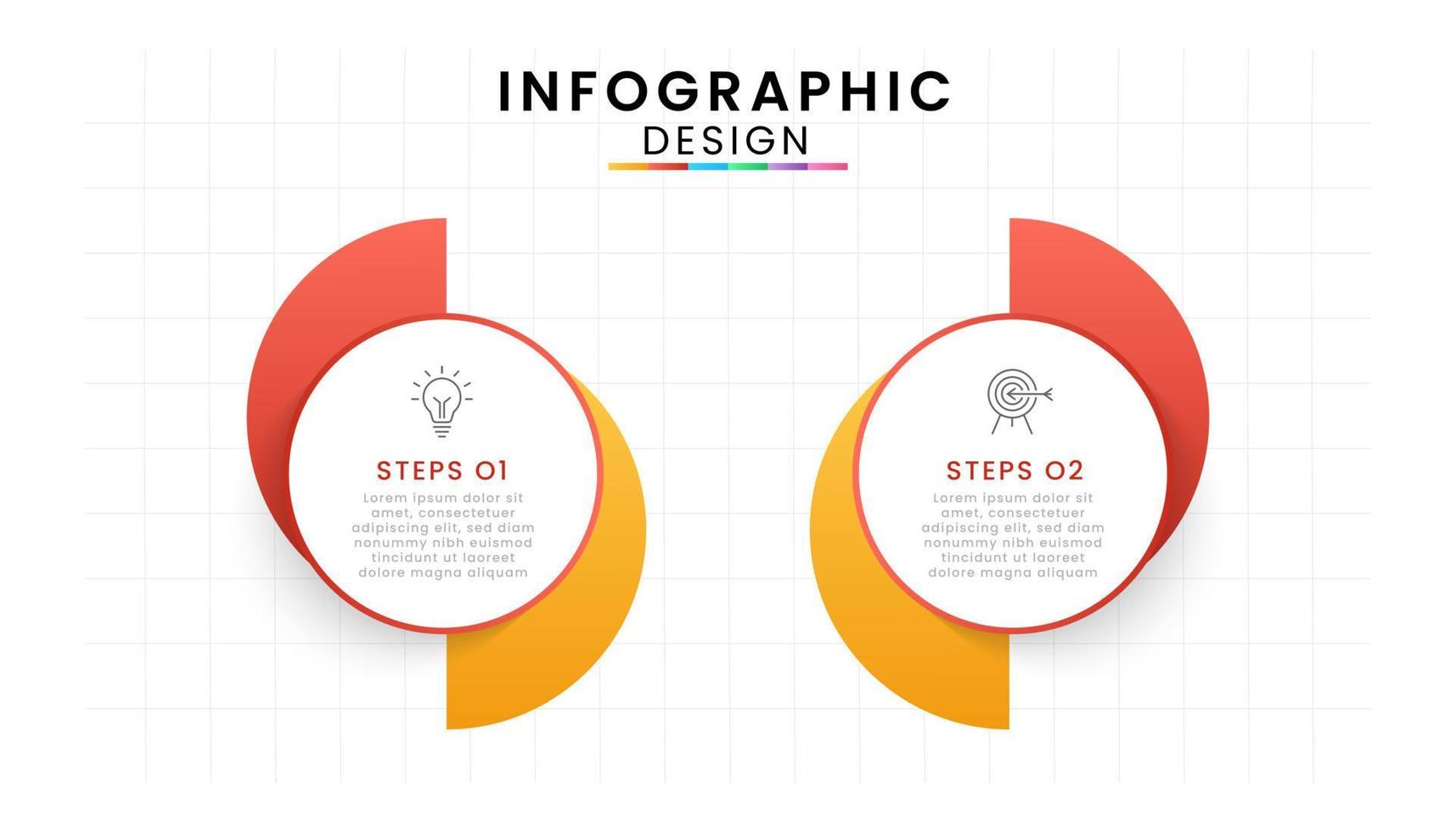 INFOGRAPHIC
DESIGN

STEPS 01
Lorem ipsum dolor sit amet, consectetuer adipiscing elit, sed diam nonummy nibh euismod tincidunt ut laoreet dolore magna aliquam

STEPS 02
Lorem ipsum dolor sit amet, consectetuer adipiscing elit, sed diam nonummy nibh euismod tincidunt ut laoreet dolore magna aliquam