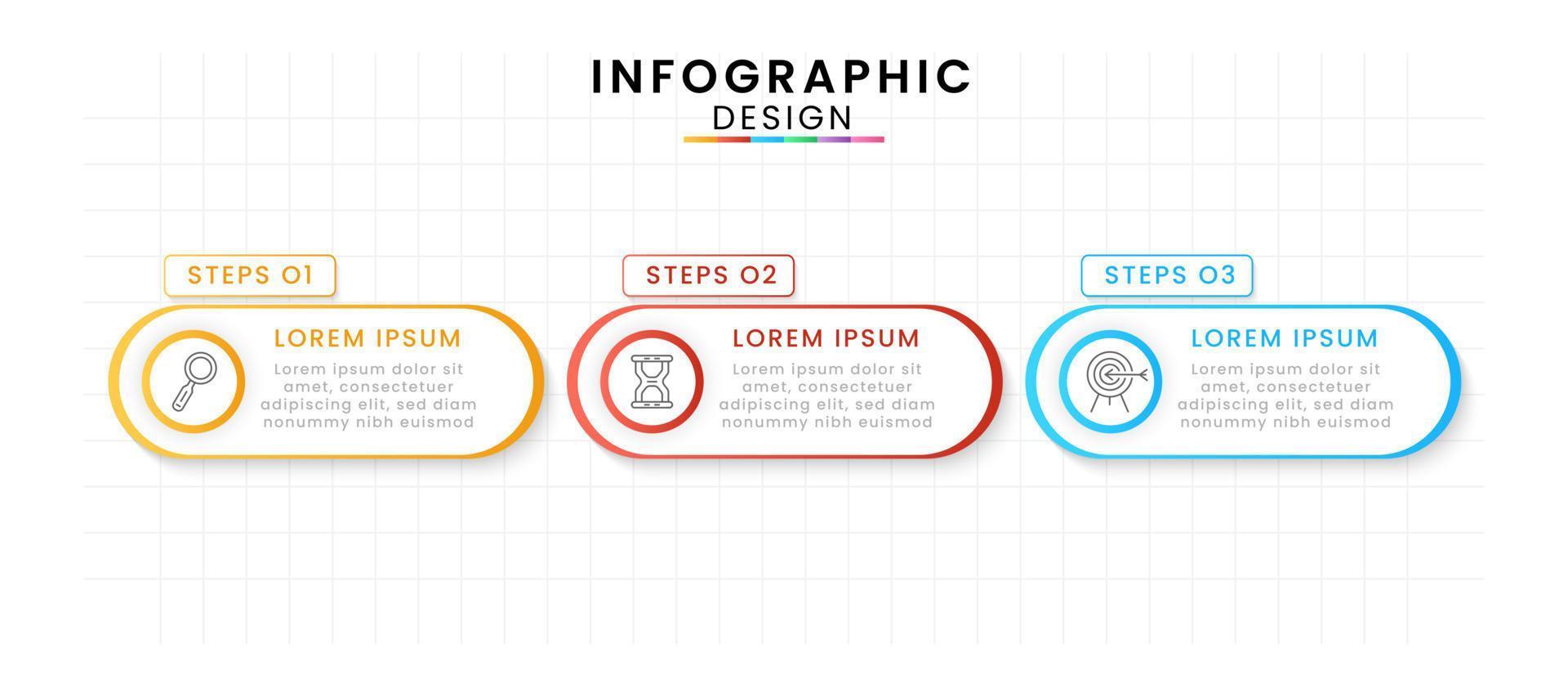 INFOGRAPHIC
DESIGN

STEPS 01

LOREM IPSUM

Lorem ipsum dolor sit amet, consectetuer adipiscing elit, sed diam nonummy nibh euismod

STEPS 02

LOREM IPSUM

Lorem ipsum dolor sit amet, consectetuer adipiscing elit, sed diam nonummy nibh euismod

STEPS 03

LOREM IPSUM

Lorem ipsum dolor sit amet, consectetuer adipiscing elit, sed diam nonummy nibh euismod