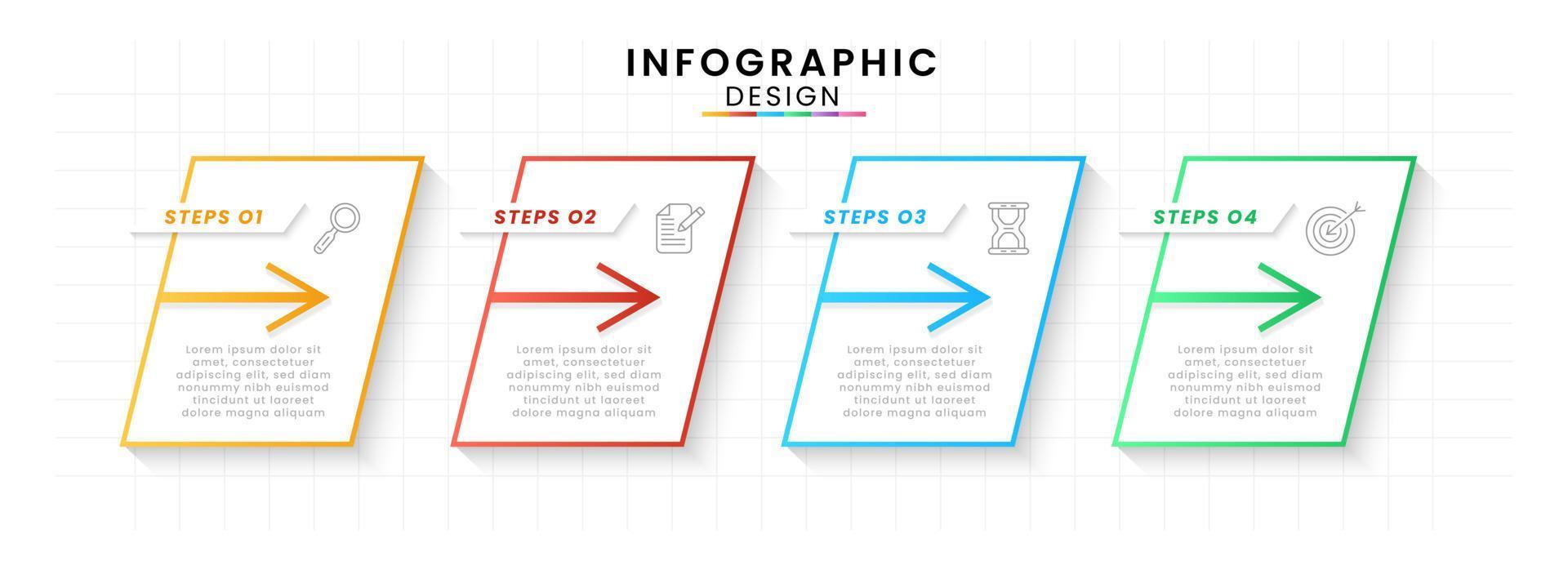 INFOGRAPHIC
DESIGN

STEPS 01

Lorem ipsum dolor sit amet, consectetuer adipiscing elit, sed diam nonummy nibh euismod tincidunt ut laoreet dolore magna aliquam

STEPS 02

Lorem ipsum dolor sit amet, consectetuer adipiscing elit, sed diam nonummy nibh euismod tincidunt ut laoreet dolore magna aliquam

STEPS 03

Lorem ipsum dolor sit amet, consectetuer adipiscing elit, sed diam nonummy nibh euismod tincidunt ut laoreet dolore magna aliquam

STEPS 04

Lorem ipsum dolor sit amet, consectetuer adipiscing elit, sed diam nonummy nibh euismod tincidunt ut laoreet dolore magna aliquam