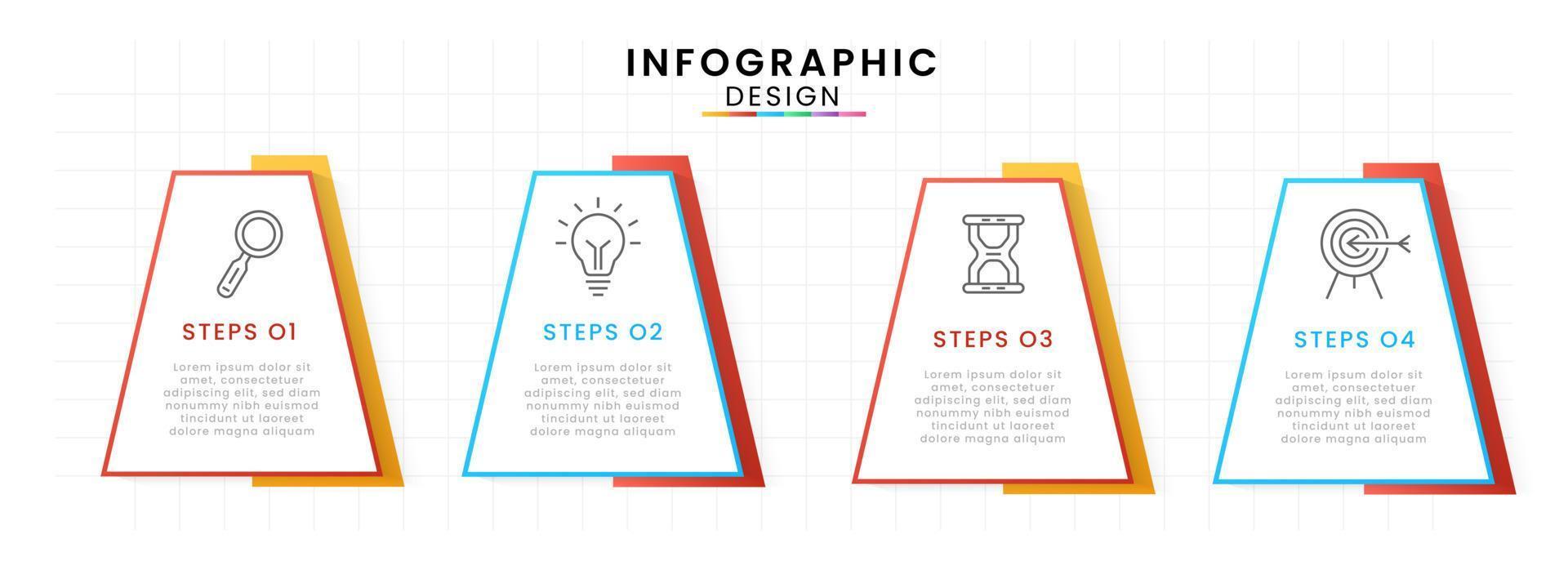 INFOGRAPHIC
DESIGN

STEPS 01

Lorem ipsum dolor sit amet, consectetuer adipiscing elit, sed diam nonummy nibh euismod tincidunt ut laoreet dolore magna aliquam

STEPS 02

Lorem ipsum dolor sit amet, consectetuer adipiscing elit, sed diam nonummy nibh euismod tincidunt ut laoreet dolore magna aliquam

STEPS 03

Lorem ipsum dolor sit amet, consectetuer adipiscing elit, sed diam nonummy nibh euismod tincidunt ut laoreet dolore magna aliquam

STEPS 04

Lorem ipsum dolor sit amet, consectetuer adipiscing elit, sed diam nonummy nibh euismod tincidunt ut laoreet dolore magna aliquam