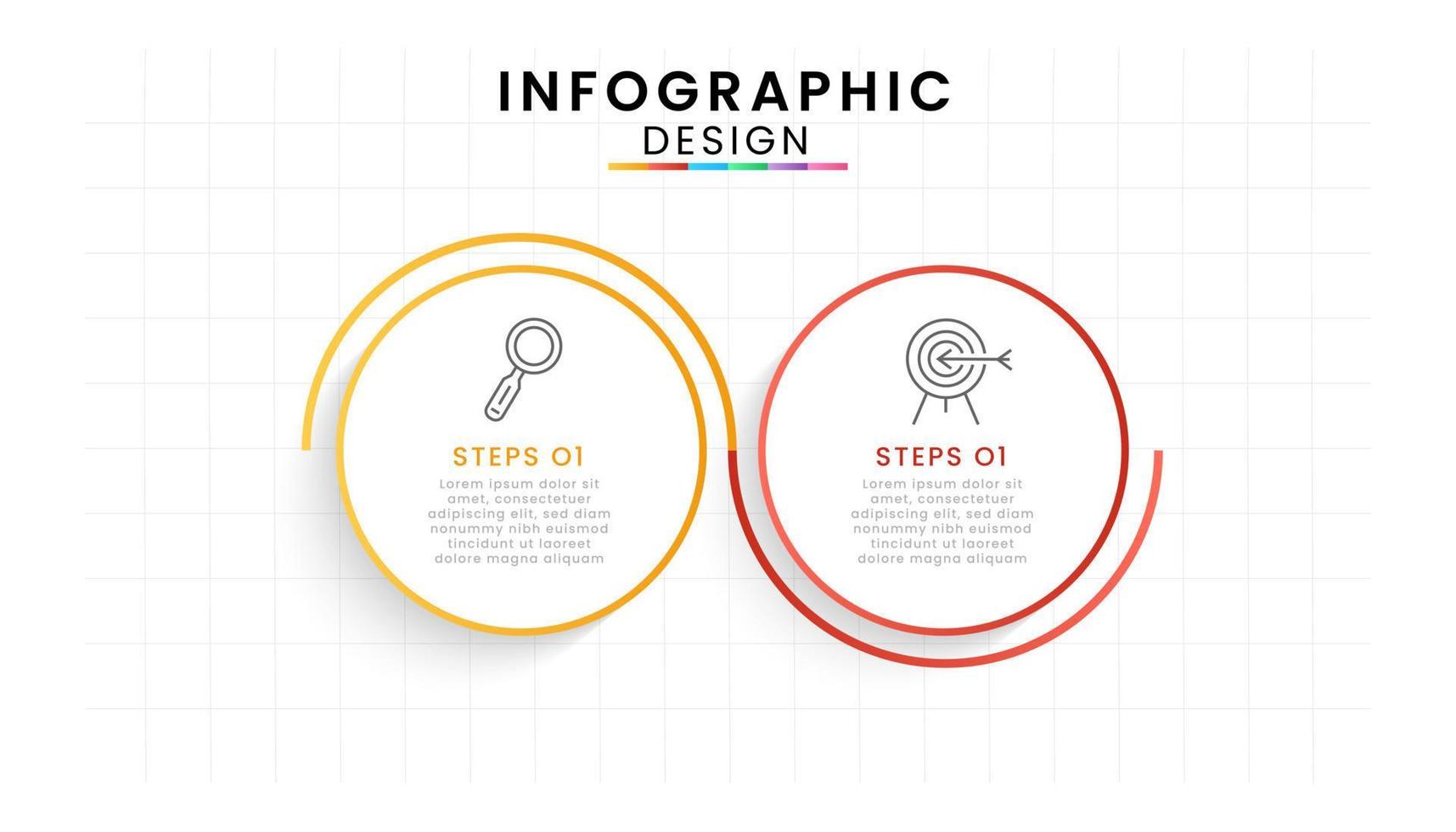 INFOGRAPHIC
DESIGN

STEPS 01
Lorem ipsum dolor sit amet, consectetuer adipiscing elit, sed diam nonummy nibh euismod tincidunt ut laoreet dolore magna aliquam

STEPS 01
Lorem ipsum dolor sit amet, consectetuer adipiscing elit, sed diam nonummy nibh euismod tincidunt ut laoreet dolore magna aliquam