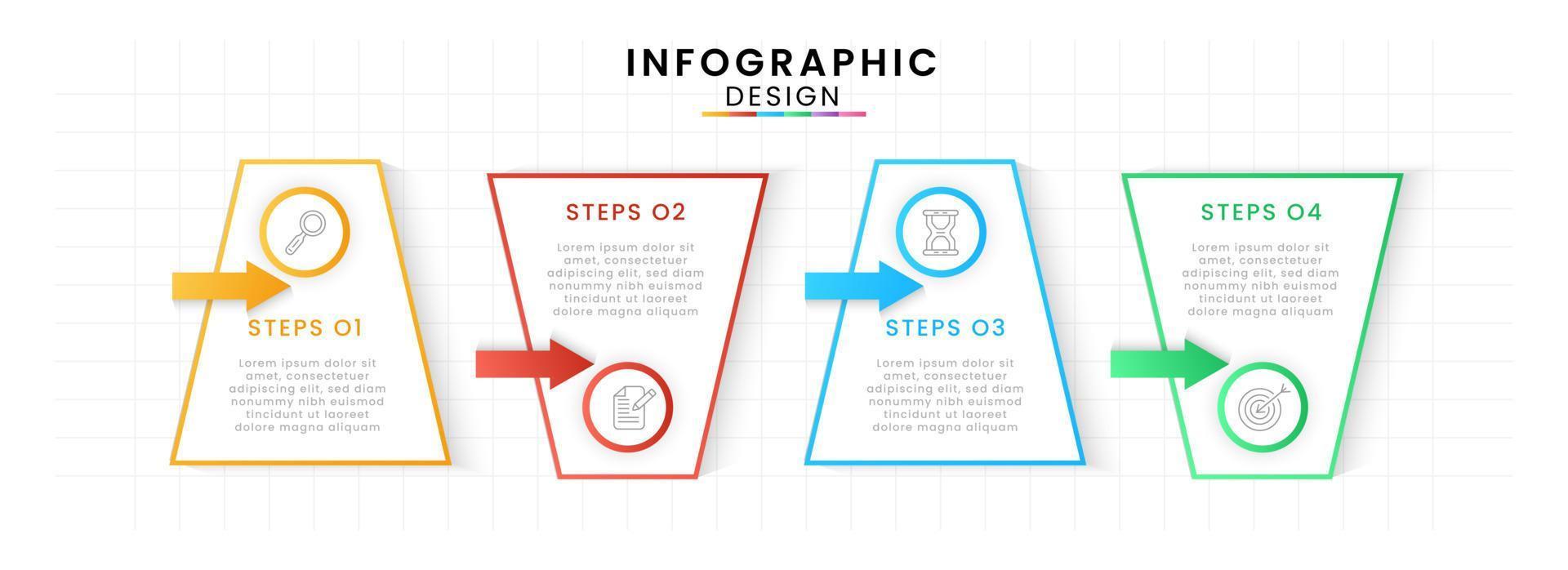 INFOGRAPHIC
DESIGN

STEPS O1

Lorem ipsum dolor sit amet, consectetuer adipiscing elit, sed diam nonummy nibh euismod tincidunt ut laoreet dolore magna aliquam

STEPS O2

Lorem ipsum dolor sit amet, consectetuer adipiscing elit, sed diam nonummy nibh euismod tincidunt ut laoreet dolore magna aliquam

STEPS O3

Lorem ipsum dolor sit amet, consectetuer adipiscing elit, sed diam nonummy nibh euismod tincidunt ut laoreet dolore magna aliquam

STEPS O4

Lorem ipsum dolor sit amet, consectetuer adipiscing elit, sed diam nonummy nibh euismod tincidunt ut laoreet dolore magna aliquam