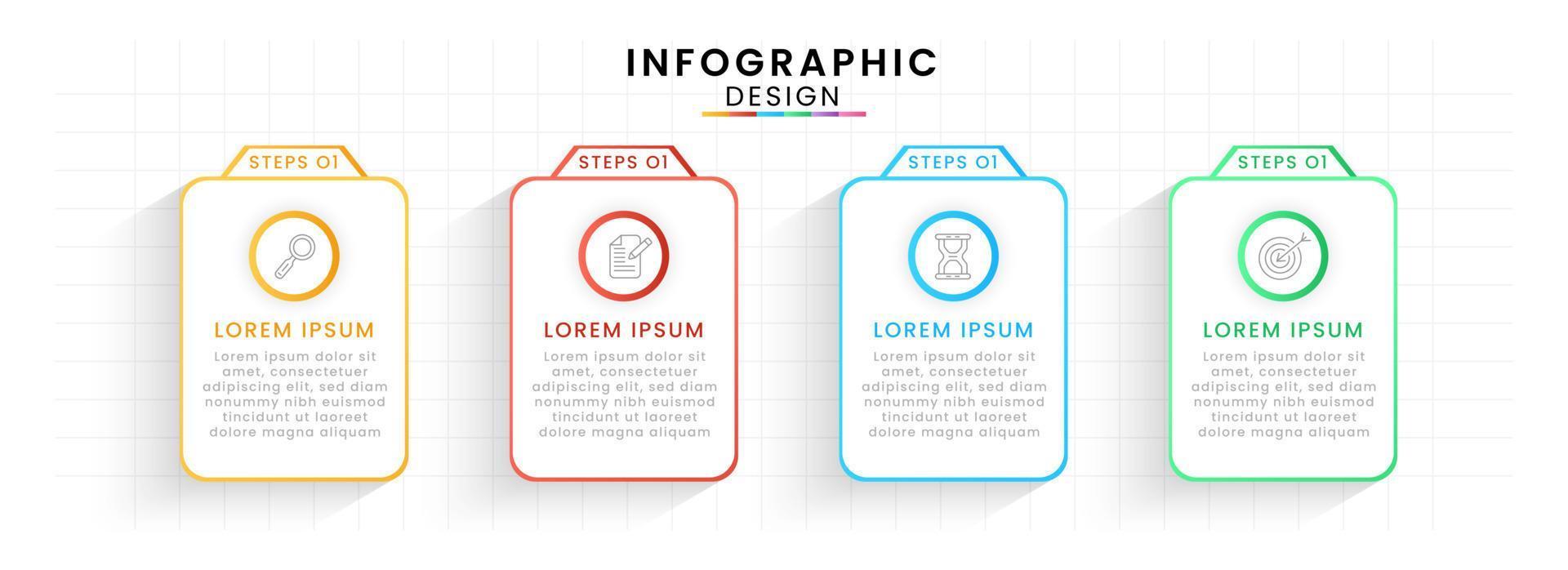 INFOGRAPHIC
DESIGN

STEPS 01

LOREM IPSUM

Lorem ipsum dolor sit amet, consectetuer adipiscing elit, sed diam nonummy nibh euismod tincidunt ut laoreet dolore magna aliquam

STEPS 01

LOREM IPSUM

Lorem ipsum dolor sit amet, consectetuer adipiscing elit, sed diam nonummy nibh euismod tincidunt ut laoreet dolore magna aliquam

STEPS 01

LOREM IPSUM

Lorem ipsum dolor sit amet, consectetuer adipiscing elit, sed diam nonummy nibh euismod tincidunt ut laoreet dolore magna aliquam

STEPS 01

LOREM IPSUM

Lorem ipsum dolor sit amet, consectetuer adipiscing elit, sed diam nonummy nibh euismod tincidunt ut laoreet dolore magna aliquam