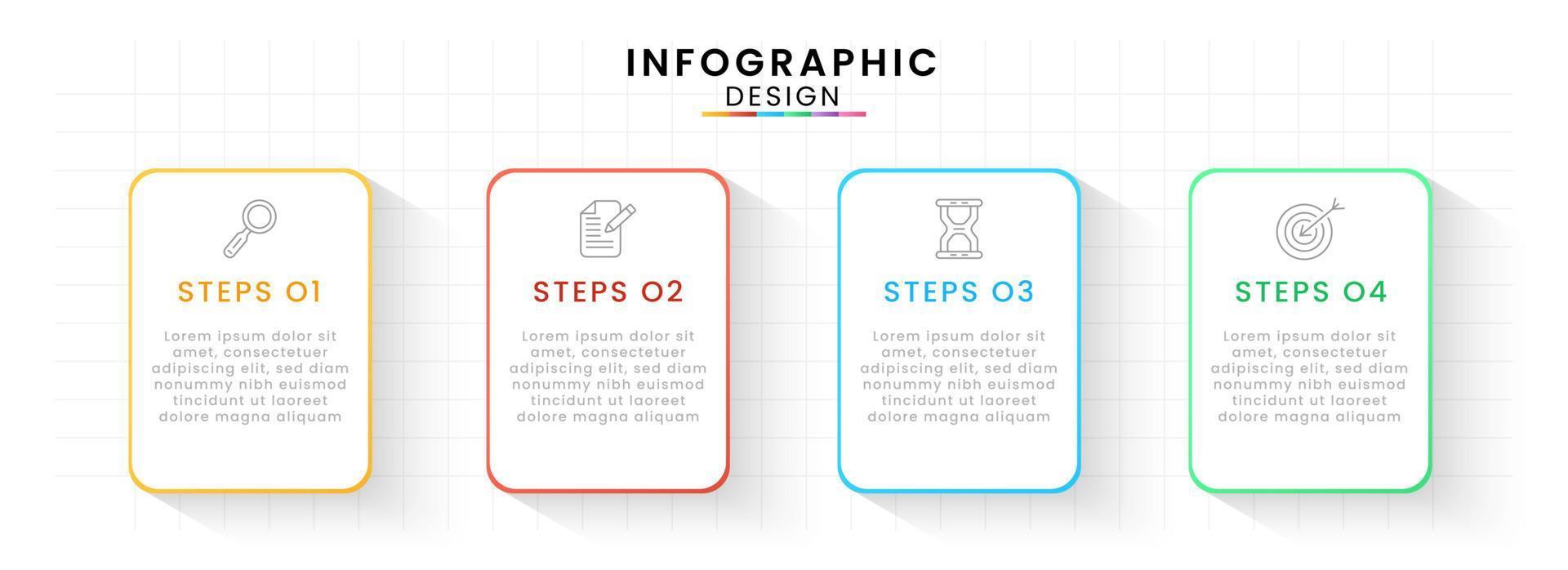 INFOGRAPHIC
DESIGN

STEPS 01

Lorem ipsum dolor sit amet, consectetuer adipiscing elit, sed diam nonummy nibh euismod tincidunt ut laoreet dolore magna aliquam

STEPS 02

Lorem ipsum dolor sit amet, consectetuer adipiscing elit, sed diam nonummy nibh euismod tincidunt ut laoreet dolore magna aliquam

STEPS 03

Lorem ipsum dolor sit amet, consectetuer adipiscing elit, sed diam nonummy nibh euismod tincidunt ut laoreet dolore magna aliquam

STEPS 04

Lorem ipsum dolor sit amet, consectetuer adipiscing elit, sed diam nonummy nibh euismod tincidunt ut laoreet dolore magna aliquam