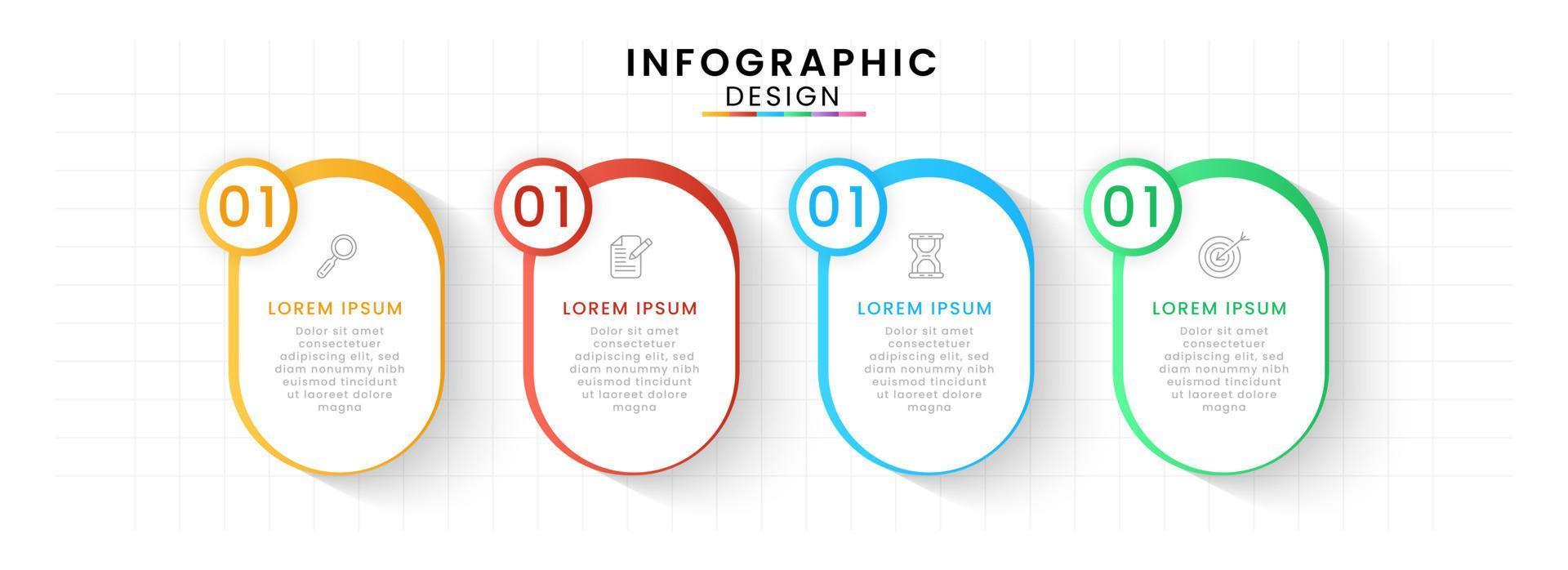 INFOGRAPHIC
DESIGN

01
LOREM IPSUM
Dolor sit amet consectetuer adipiscing elit, sed diam nonummy nibh euismod tincidunt ut laoreet dolore magna

01
LOREM IPSUM
Dolor sit amet consectetuer adipiscing elit, sed diam nonummy nibh euismod tincidunt ut laoreet dolore magna

01
LOREM IPSUM
Dolor sit amet consectetuer adipiscing elit, sed diam nonummy nibh euismod tincidunt ut laoreet dolore magna

01
LOREM IPSUM
Dolor sit amet consectetuer adipiscing elit, sed diam nonummy nibh euismod tincidunt ut laoreet dolore magna