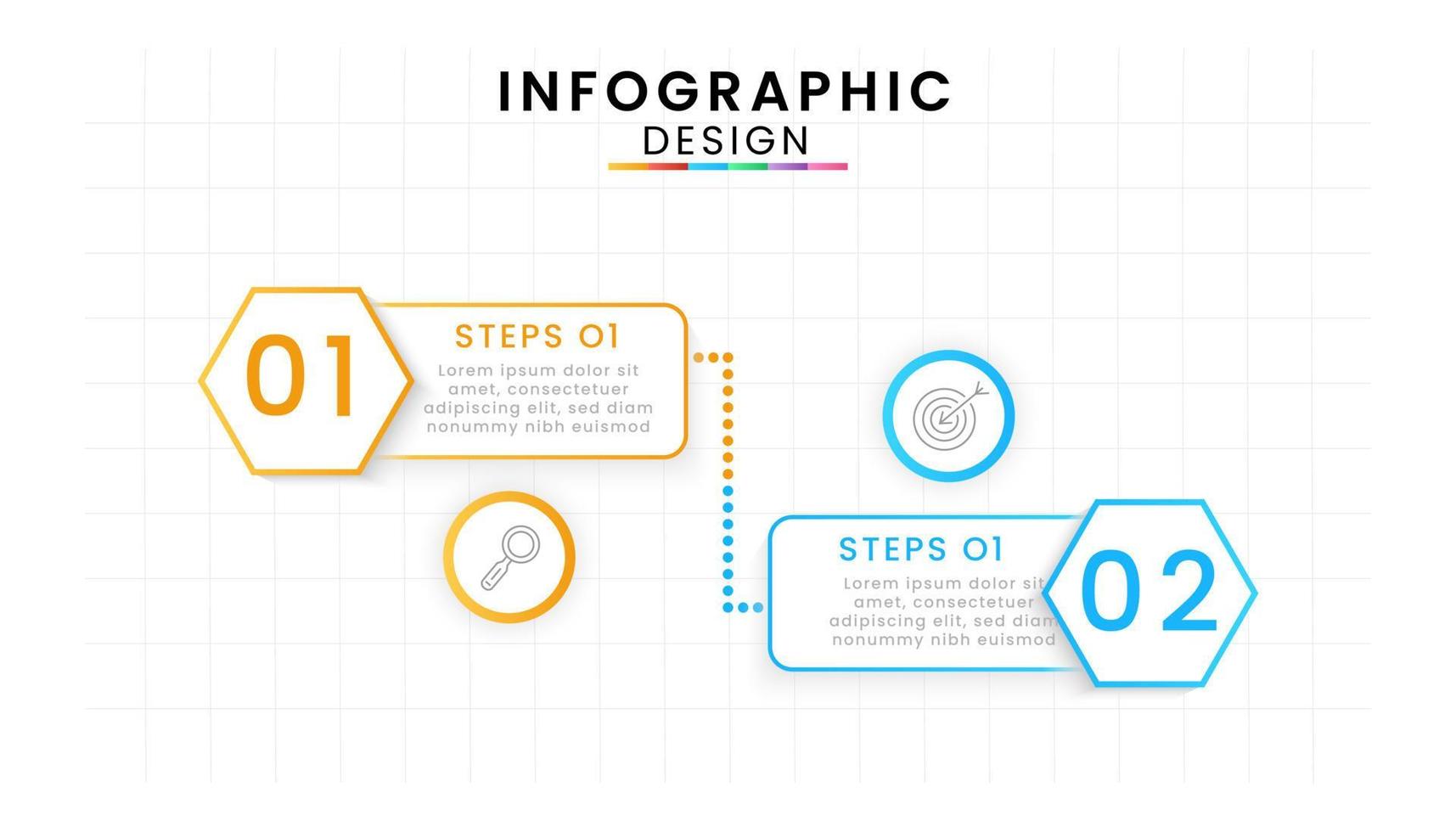 INFOGRAPHIC
DESIGN

01
STEPS 01
Lorem ipsum dolor sit amet, consectetuer adipiscing elit, sed diam nonummy nibh euismod

STEPS 01
Lorem ipsum dolor sit amet, consectetuer adipiscing elit, sed diam nonummy nibh euismod
02