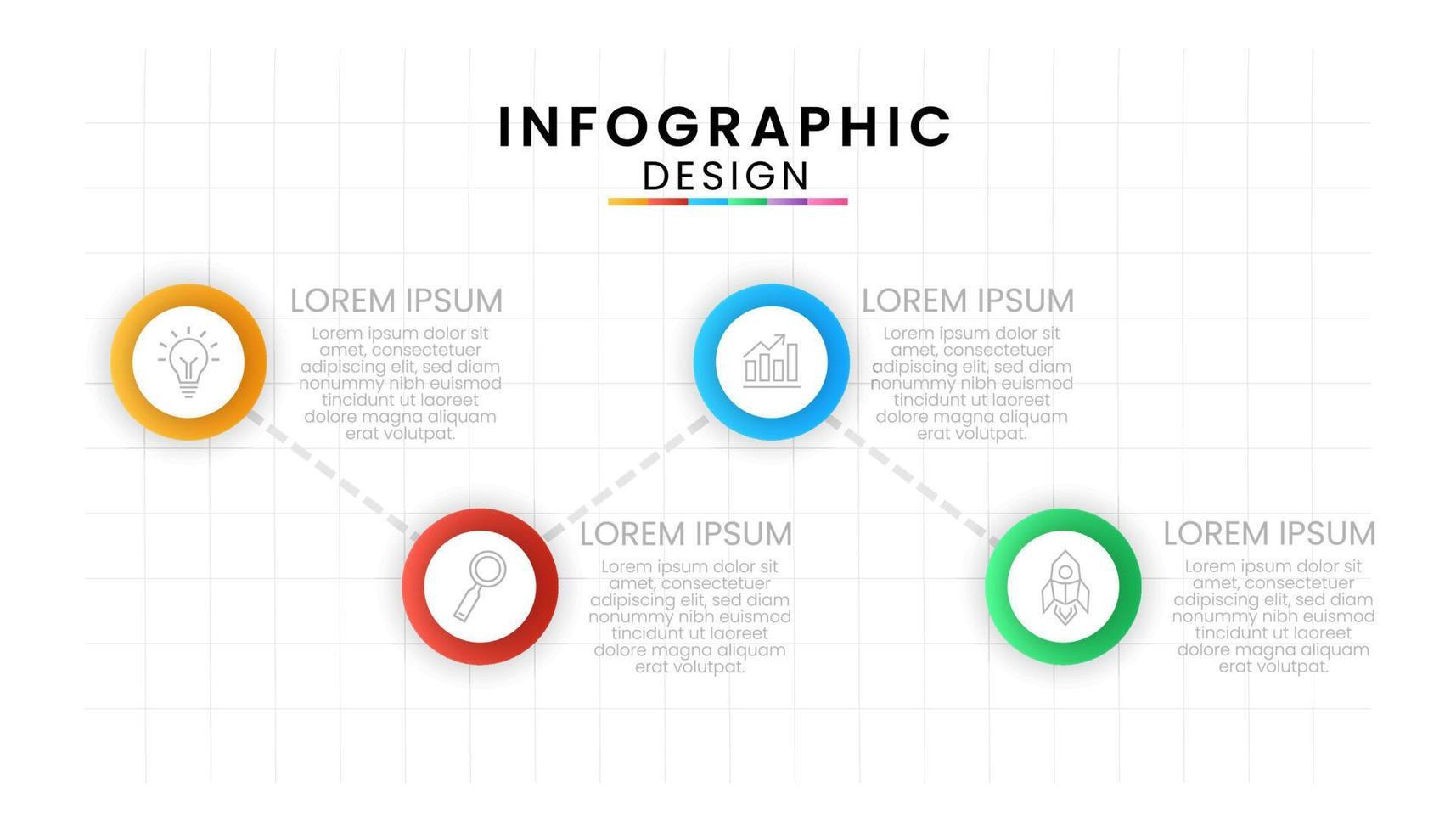 INFOGRAPHIC
DESIGN

LOREM IPSUM
Lorem ipsum dolor sit amet, consectetuer adipiscing elit, sed diam nonummy nibh euismod tincidunt ut laoreet dolore magna aliquam erat volutpat.

LOREM IPSUM
Lorem ipsum dolor sit amet, consectetuer adipiscing elit, sed diam nonummy nibh euismod tincidunt ut laoreet dolore magna aliquam erat volutpat.

LOREM IPSUM
Lorem ipsum dolor sit amet, consectetuer adipiscing elit, sed diam nonummy nibh euismod tincidunt ut laoreet dolore magna aliquam erat volutpat.

LOREM IPSUM
Lorem ipsum dolor sit amet, consectetuer adipiscing elit, sed diam nonummy nibh euismod tincidunt ut laoreet dolore magna aliquam erat volutpat.