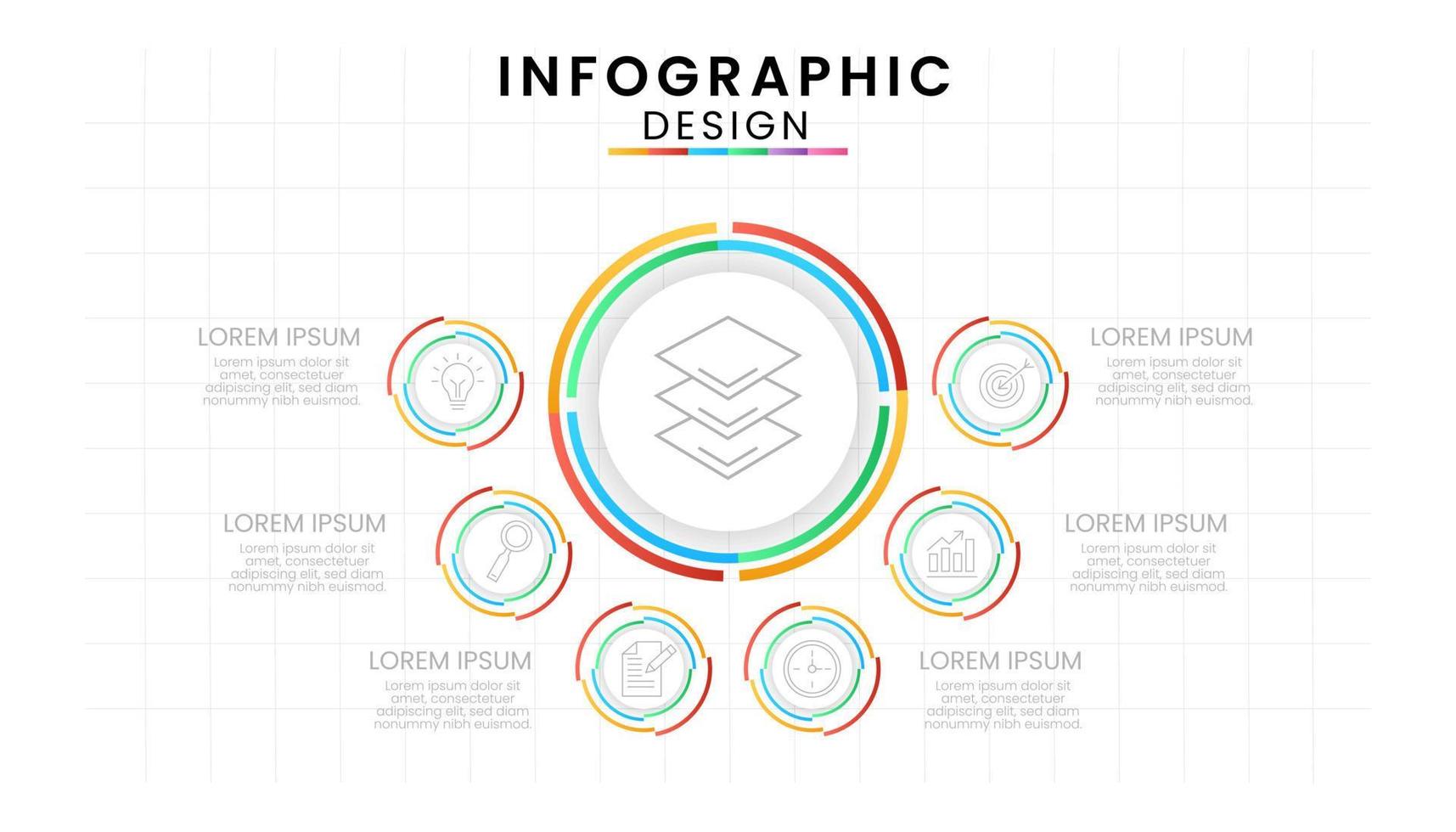 INFOGRAPHIC
DESIGN

LOREM IPSUM
Lorem ipsum dolor sit amet, consectetuer adipiscing elit, sed diam nonummy nibh euismod.

LOREM IPSUM
Lorem ipsum dolor sit amet, consectetuer adipiscing elit, sed diam nonummy nibh euismod.

LOREM IPSUM
Lorem ipsum dolor sit amet, consectetuer adipiscing elit, sed diam nonummy nibh euismod.

LOREM IPSUM
Lorem ipsum dolor sit amet, consectetuer adipiscing elit, sed diam nonummy nibh euismod.

LOREM IPSUM
Lorem ipsum dolor sit amet, consectetuer adipiscing elit, sed diam nonummy nibh euismod.

LOREM IPSUM
Lorem ipsum dolor sit amet, consectetuer adipiscing elit, sed diam nonummy nibh euismod.