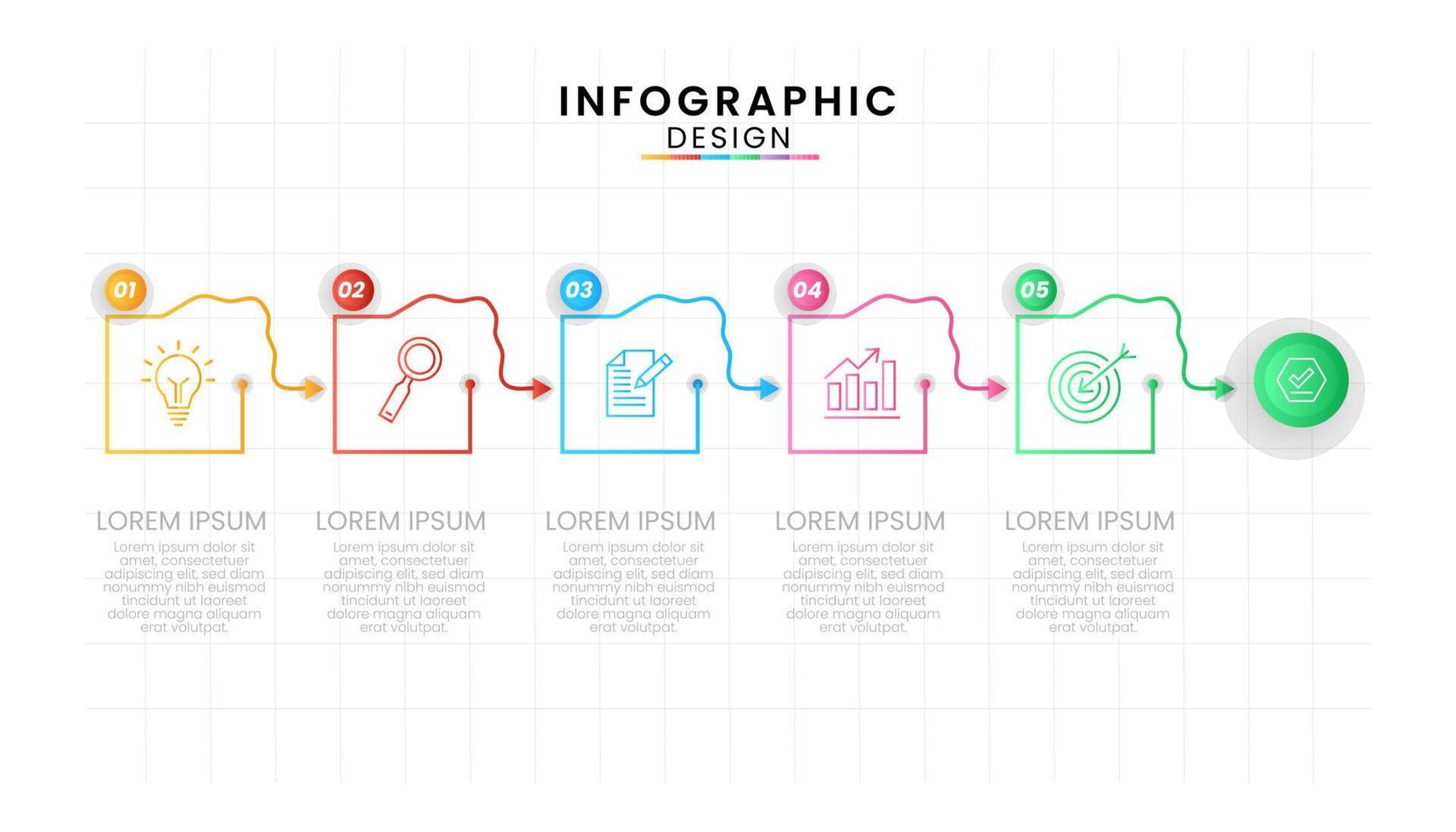 INFOGRAPHIC
DESIGN

01

02

03

04

05

LOREM IPSUM
Lorem ipsum dolor sit amet, consectetuer adipiscing elit, sed diam nonummy nibh euismod tincidunt ut laoreet dolore magna aliquam erat volutpat.

LOREM IPSUM
Lorem ipsum dolor sit amet, consectetuer adipiscing elit, sed diam nonummy nibh euismod tincidunt ut laoreet dolore magna aliquam erat volutpat.

LOREM IPSUM
Lorem ipsum dolor sit amet, consectetuer adipiscing elit, sed diam nonummy nibh euismod tincidunt ut laoreet dolore magna aliquam erat volutpat.

LOREM IPSUM
Lorem ipsum dolor sit amet, consectetuer adipiscing elit, sed diam nonummy nibh euismod tincidunt ut laoreet dolore magna aliquam erat volutpat.

LOREM IPSUM
Lorem ipsum dolor sit amet, consectetuer adipiscing elit, sed diam nonummy nibh euismod tincidunt ut laoreet dolore magna aliquam erat volutpat.