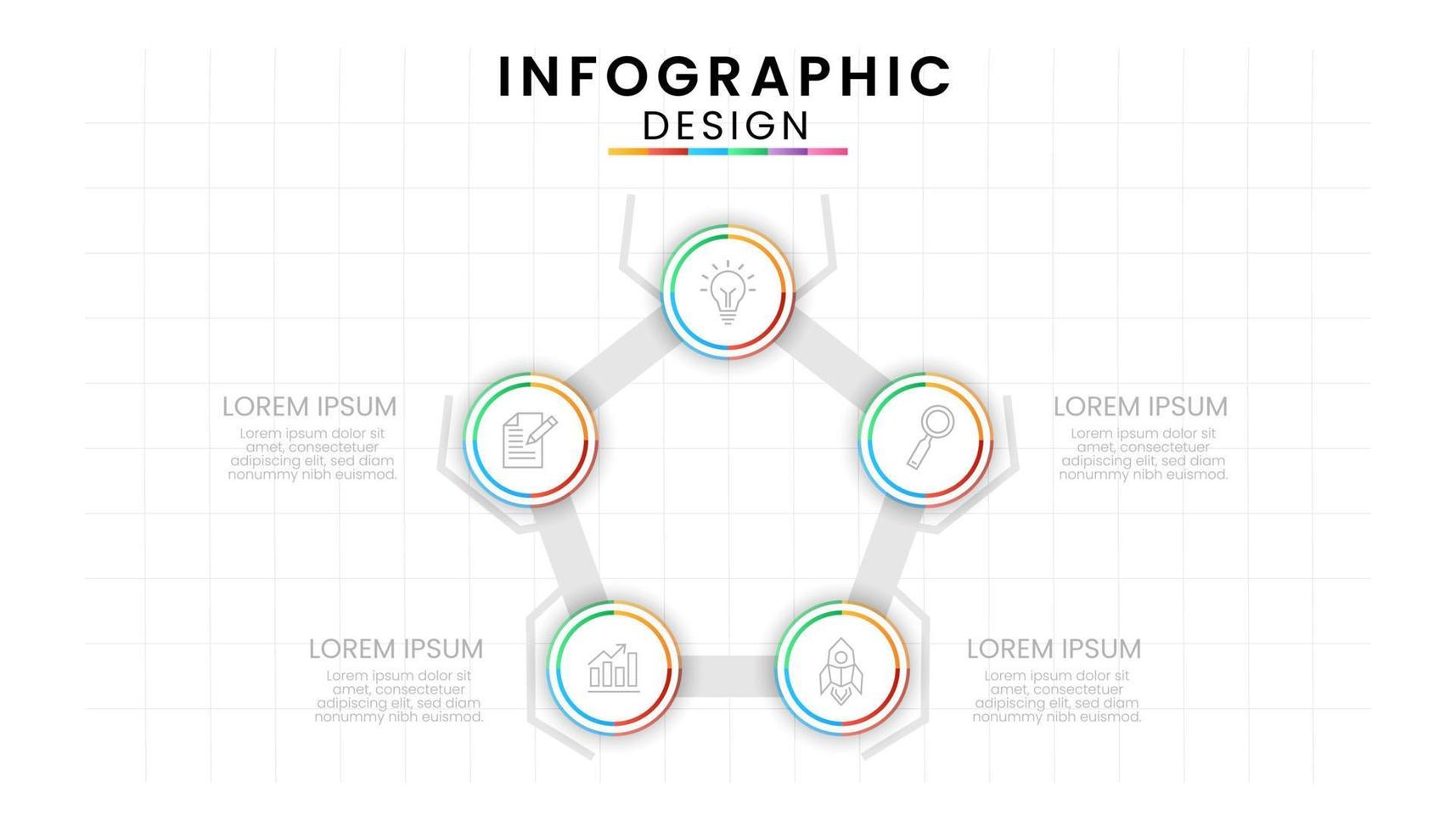 INFOGRAPHIC
DESIGN

LOREM IPSUM
Lorem ipsum dolor sit amet, consectetuer adipiscing elit, sed diam nonummy nibh euismod.

LOREM IPSUM
Lorem ipsum dolor sit amet, consectetuer adipiscing elit, sed diam nonummy nibh euismod.

LOREM IPSUM
Lorem ipsum dolor sit amet, consectetuer adipiscing elit, sed diam nonummy nibh euismod.

LOREM IPSUM
Lorem ipsum dolor sit amet, consectetuer adipiscing elit, sed diam nonummy nibh euismod.