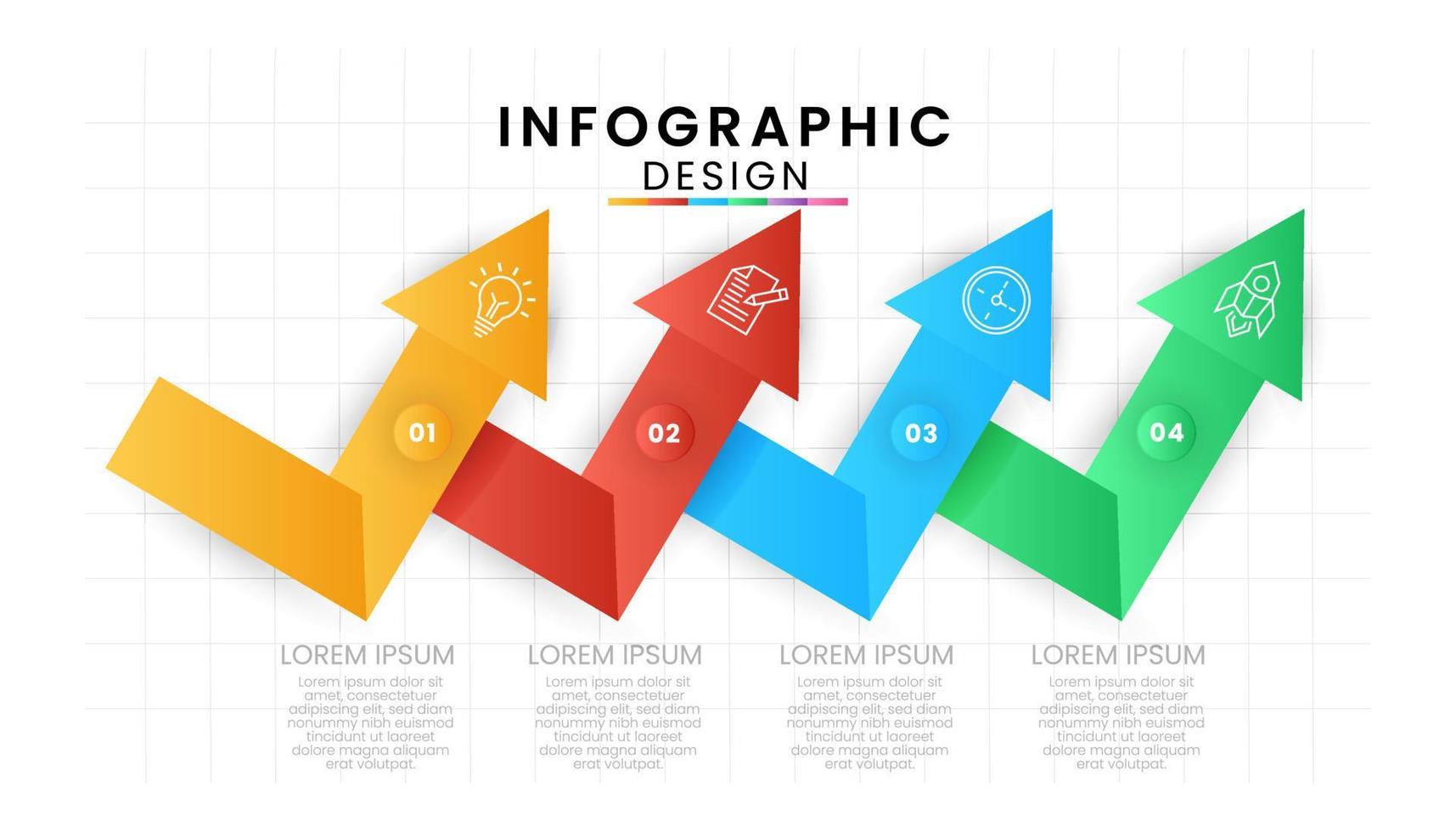 INFOGRAPHIC
DESIGN

01

02

03

04

LOREM IPSUM
Lorem ipsum dolor sit amet, consectetuer adipiscing elit, sed diam nonummy nibh euismod tincidunt ut laoreet dolore magna aliquam erat volutpat.

LOREM IPSUM
Lorem ipsum dolor sit amet, consectetuer adipiscing elit, sed diam nonummy nibh euismod tincidunt ut laoreet dolore magna aliquam erat volutpat.

LOREM IPSUM
Lorem ipsum dolor sit amet, consectetuer adipiscing elit, sed diam nonummy nibh euismod tincidunt ut laoreet dolore magna aliquam erat volutpat.

LOREM IPSUM
Lorem ipsum dolor sit amet, consectetuer adipiscing elit, sed diam nonummy nibh euismod tincidunt ut laoreet dolore magna aliquam erat volutpat.