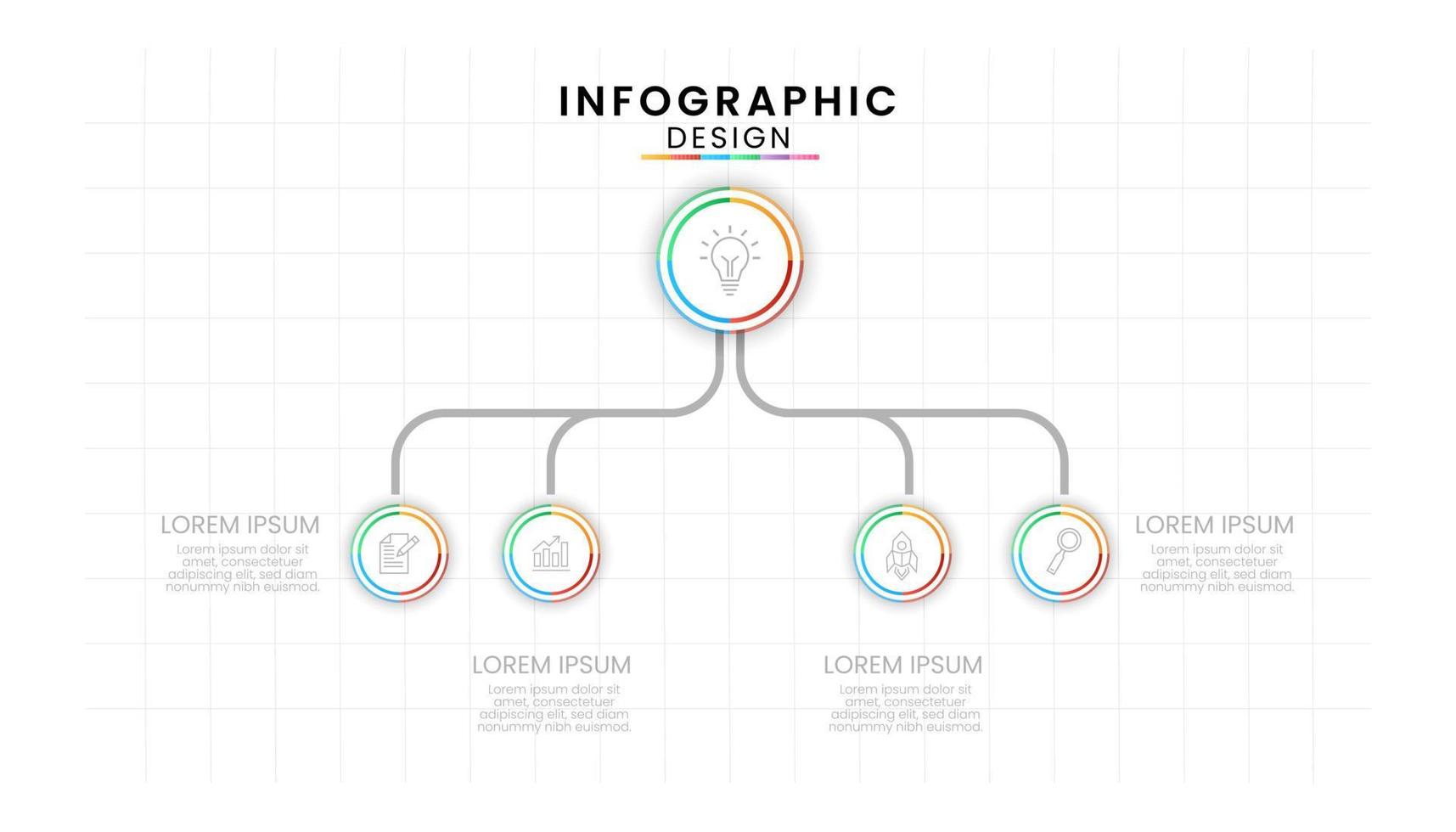 INFOGRAPHIC
DESIGN

LOREM IPSUM
Lorem ipsum dolor sit amet, consectetuer adipiscing elit, sed diam nonummy nibh euismod.

LOREM IPSUM
Lorem ipsum dolor sit amet, consectetuer adipiscing elit, sed diam nonummy nibh euismod.

LOREM IPSUM
Lorem ipsum dolor sit amet, consectetuer adipiscing elit, sed diam nonummy nibh euismod.

LOREM IPSUM
Lorem ipsum dolor sit amet, consectetuer adipiscing elit, sed diam nonummy nibh euismod.