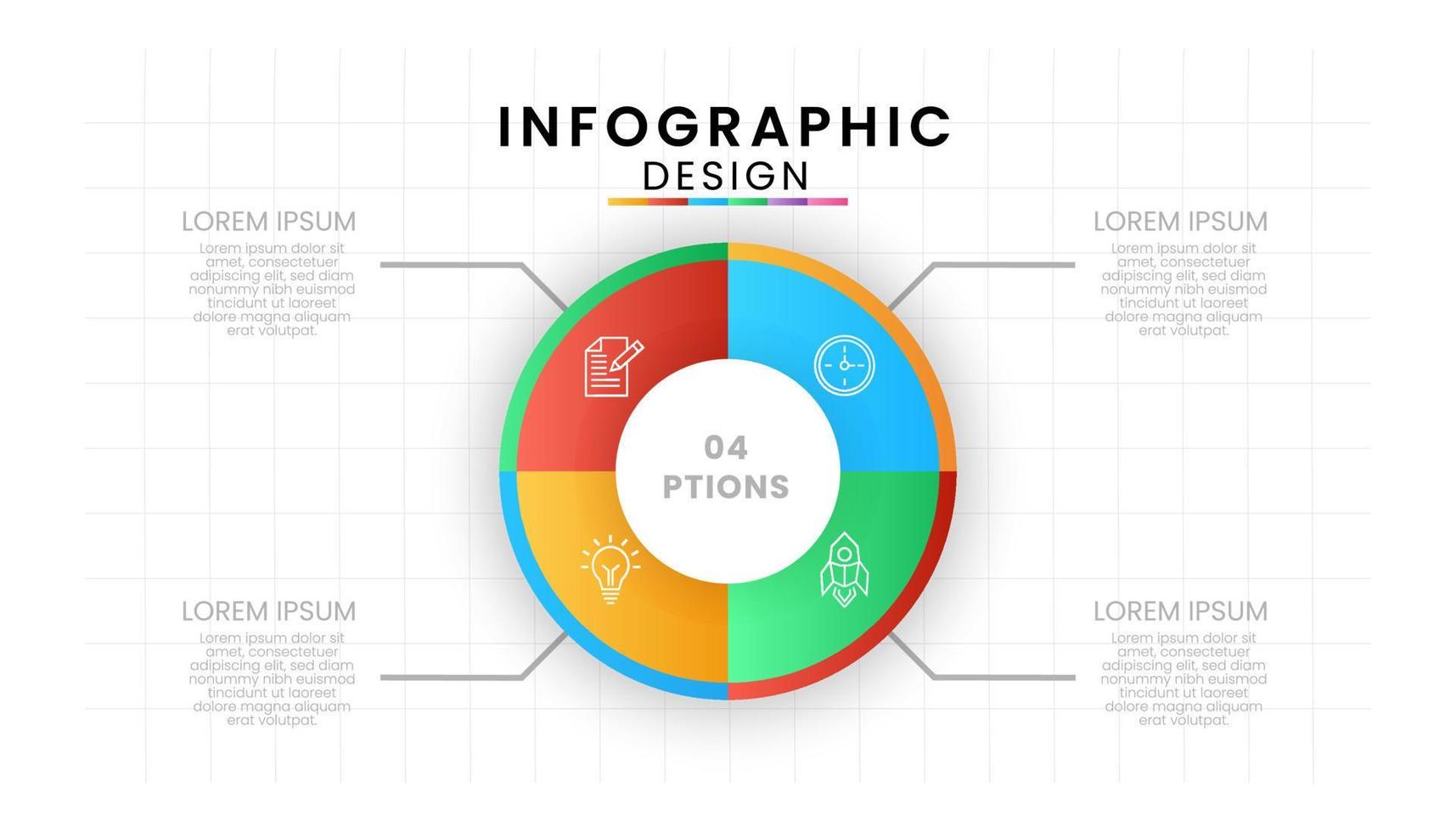 INFOGRAPHIC
DESIGN

LOREM IPSUM
Lorem ipsum dolor sit amet, consectetuer adipiscing elit, sed diam nonummy nibh euismod tincidunt ut laoreet dolore magna aliquam erat volutpat.

LOREM IPSUM
Lorem ipsum dolor sit amet, consectetuer adipiscing elit, sed diam nonummy nibh euismod tincidunt ut laoreet dolore magna aliquam erat volutpat.

04
PTIONS

LOREM IPSUM
Lorem ipsum dolor sit amet, consectetuer adipiscing elit, sed diam nonummy nibh euismod tincidunt ut laoreet dolore magna aliquam erat volutpat.

LOREM IPSUM
Lorem ipsum dolor sit amet, consectetuer adipiscing elit, sed diam nonummy nibh euismod tincidunt ut laoreet dolore magna aliquam erat volutpat.