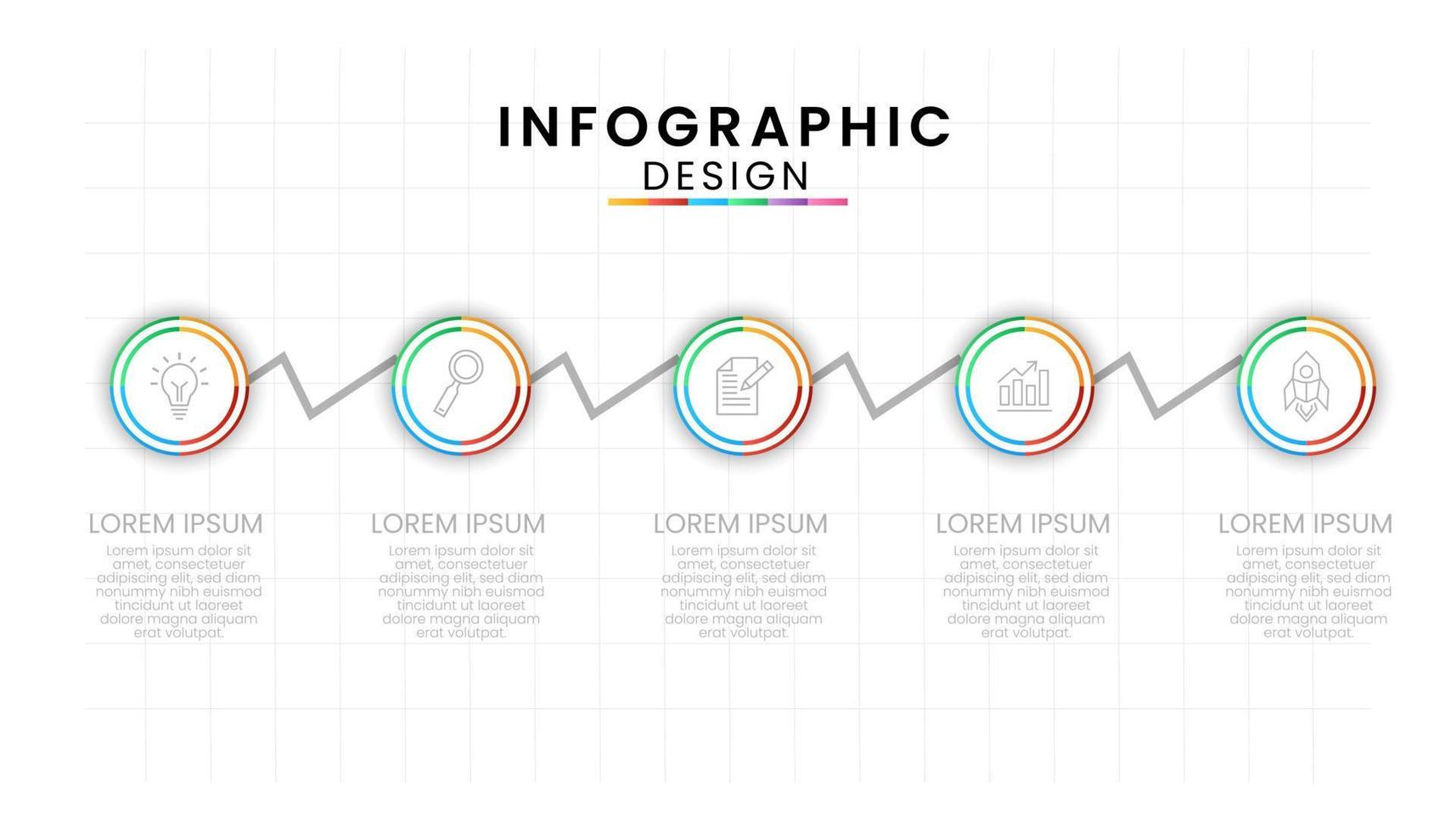 INFOGRAPHIC
DESIGN

LOREM IPSUM
Lorem ipsum dolor sit amet, consectetuer adipiscing elit, sed diam nonummy nibh euismod tincidunt ut laoreet dolore magna aliquam erat volutpat.

LOREM IPSUM
Lorem ipsum dolor sit amet, consectetuer adipiscing elit, sed diam nonummy nibh euismod tincidunt ut laoreet dolore magna aliquam erat volutpat.

LOREM IPSUM
Lorem ipsum dolor sit amet, consectetuer adipiscing elit, sed diam nonummy nibh euismod tincidunt ut laoreet dolore magna aliquam erat volutpat.

LOREM IPSUM
Lorem ipsum dolor sit amet, consectetuer adipiscing elit, sed diam nonummy nibh euismod tincidunt ut laoreet dolore magna aliquam erat volutpat.

LOREM IPSUM
Lorem ipsum dolor sit amet, consectetuer adipiscing elit, sed diam nonummy nibh euismod tincidunt ut laoreet dolore magna aliquam erat volutpat.