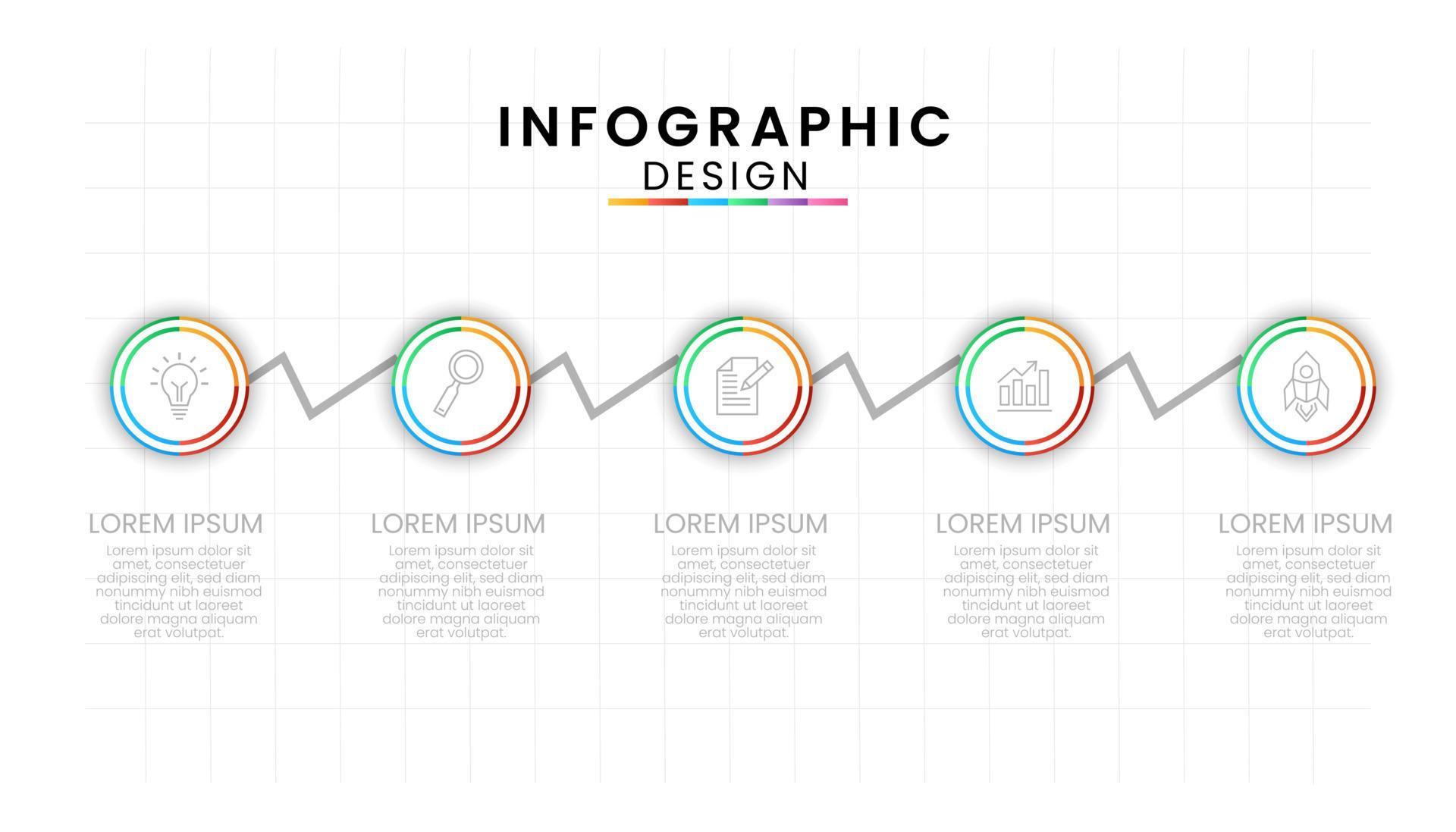 INFOGRAPHIC
DESIGN

LOREM IPSUM
Lorem ipsum dolor sit amet, consectetuer adipiscing elit, sed diam nonummy nibh euismod tincidunt ut laoreet dolore magna aliquam erat volutpat.

LOREM IPSUM
Lorem ipsum dolor sit amet, consectetuer adipiscing elit, sed diam nonummy nibh euismod tincidunt ut laoreet dolore magna aliquam erat volutpat.

LOREM IPSUM
Lorem ipsum dolor sit amet, consectetuer adipiscing elit, sed diam nonummy nibh euismod tincidunt ut laoreet dolore magna aliquam erat volutpat.

LOREM IPSUM
Lorem ipsum dolor sit amet, consectetuer adipiscing elit, sed diam nonummy nibh euismod tincidunt ut laoreet dolore magna aliquam erat volutpat.

LOREM IPSUM
Lorem ipsum dolor sit amet, consectetuer adipiscing elit, sed diam nonummy nibh euismod tincidunt ut laoreet dolore magna aliquam erat volutpat.