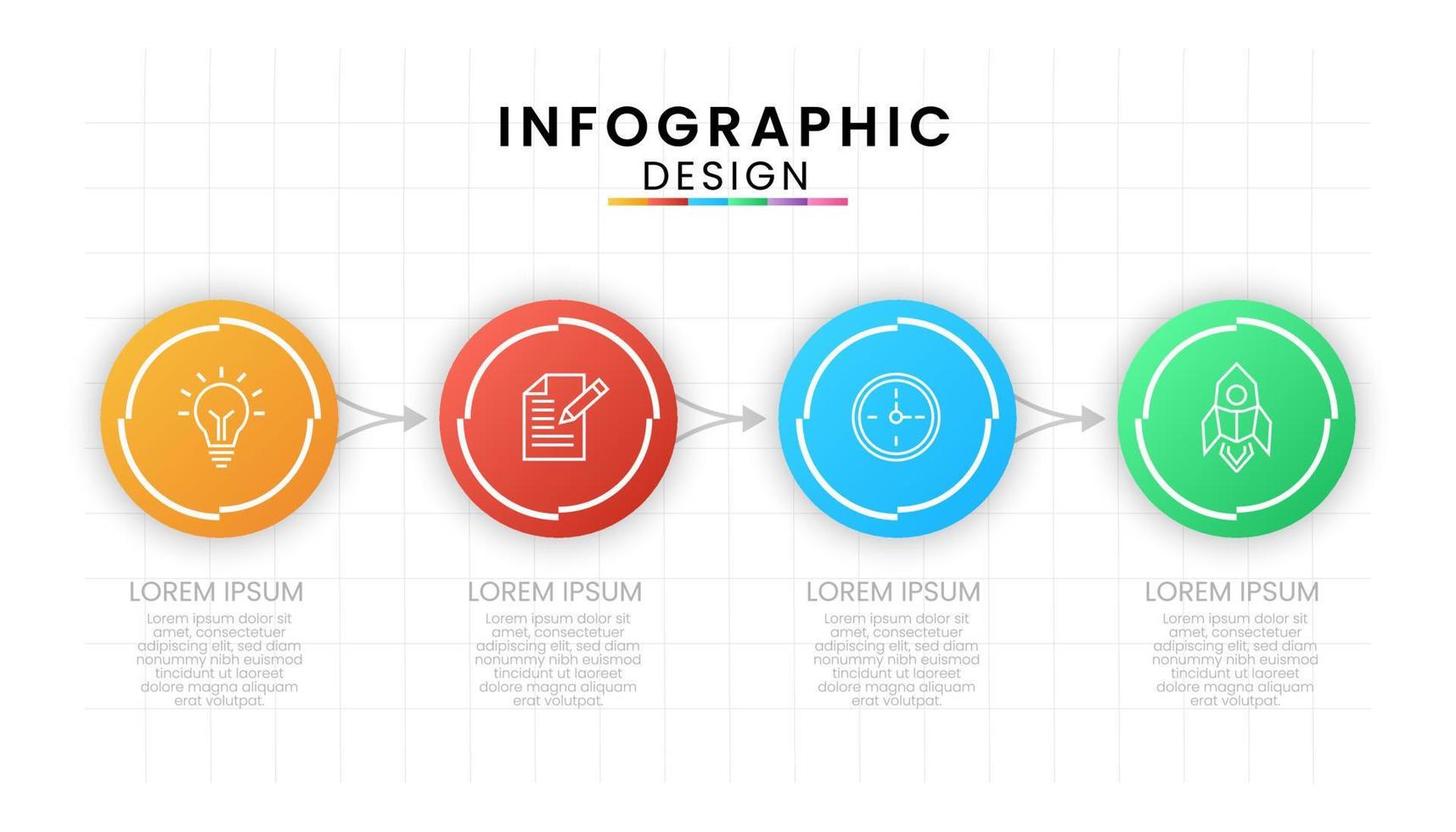 INFOGRAPHIC
DESIGN

LOREM IPSUM
Lorem ipsum dolor sit amet, consectetuer adipiscing elit, sed diam nonummy nibh euismod tincidunt ut laoreet dolore magna aliquam erat volutpat.

LOREM IPSUM
Lorem ipsum dolor sit amet, consectetuer adipiscing elit, sed diam nonummy nibh euismod tincidunt ut laoreet dolore magna aliquam erat volutpat.

LOREM IPSUM
Lorem ipsum dolor sit amet, consectetuer adipiscing elit, sed diam nonummy nibh euismod tincidunt ut laoreet dolore magna aliquam erat volutpat.

LOREM IPSUM
Lorem ipsum dolor sit amet, consectetuer adipiscing elit, sed diam nonummy nibh euismod tincidunt ut laoreet dolore magna aliquam erat volutpat.