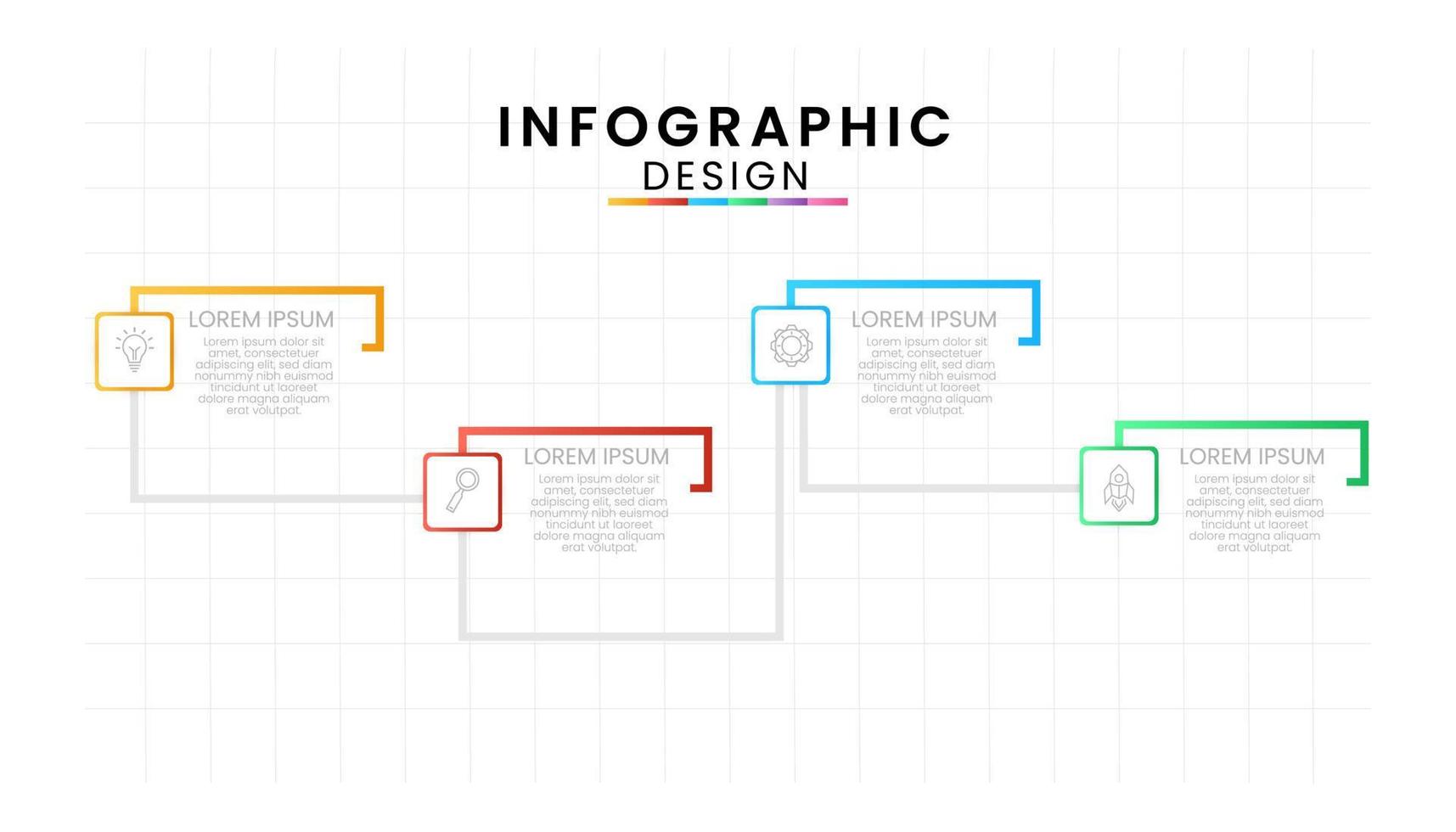 INFOGRAPHIC
DESIGN

LOREM IPSUM
Lorem ipsum dolor sit amet, consectetuer adipiscing elit, sed diam nonummy nibh euismod tincidunt ut laoreet dolore magna aliquam erat volutpat.

LOREM IPSUM
Lorem ipsum dolor sit amet, consectetuer adipiscing elit, sed diam nonummy nibh euismod tincidunt ut laoreet dolore magna aliquam erat volutpat.

LOREM IPSUM
Lorem ipsum dolor sit amet, consectetuer adipiscing elit, sed diam nonummy nibh euismod tincidunt ut laoreet dolore magna aliquam erat volutpat.

LOREM IPSUM
Lorem ipsum dolor sit amet, consectetuer adipiscing elit, sed diam nonummy nibh euismod tincidunt ut laoreet dolore magna aliquam erat volutpat.