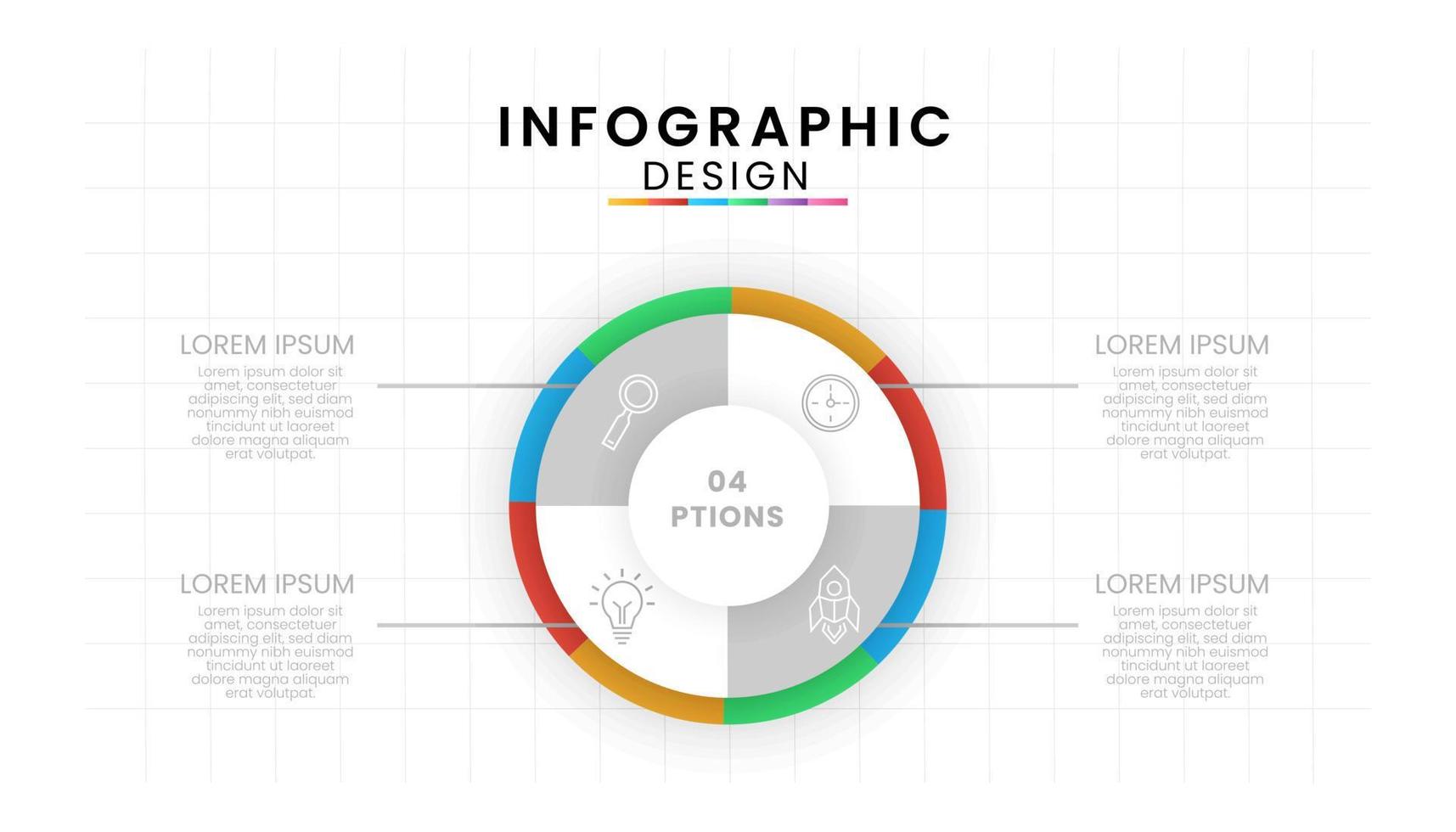 INFOGRAPHIC
DESIGN

LOREM IPSUM
Lorem ipsum dolor sit amet, consectetuer adipiscing elit, sed diam nonummy nibh euismod tincidunt ut laoreet dolore magna aliquam erat volutpat.

LOREM IPSUM
Lorem ipsum dolor sit amet, consectetuer adipiscing elit, sed diam nonummy nibh euismod tincidunt ut laoreet dolore magna aliquam erat volutpat.

04
PTIONS

LOREM IPSUM
Lorem ipsum dolor sit amet, consectetuer adipiscing elit, sed diam nonummy nibh euismod tincidunt ut laoreet dolore magna aliquam erat volutpat.

LOREM IPSUM
Lorem ipsum dolor sit amet, consectetuer adipiscing elit, sed diam nonummy nibh euismod tincidunt ut laoreet dolore magna aliquam erat volutpat.